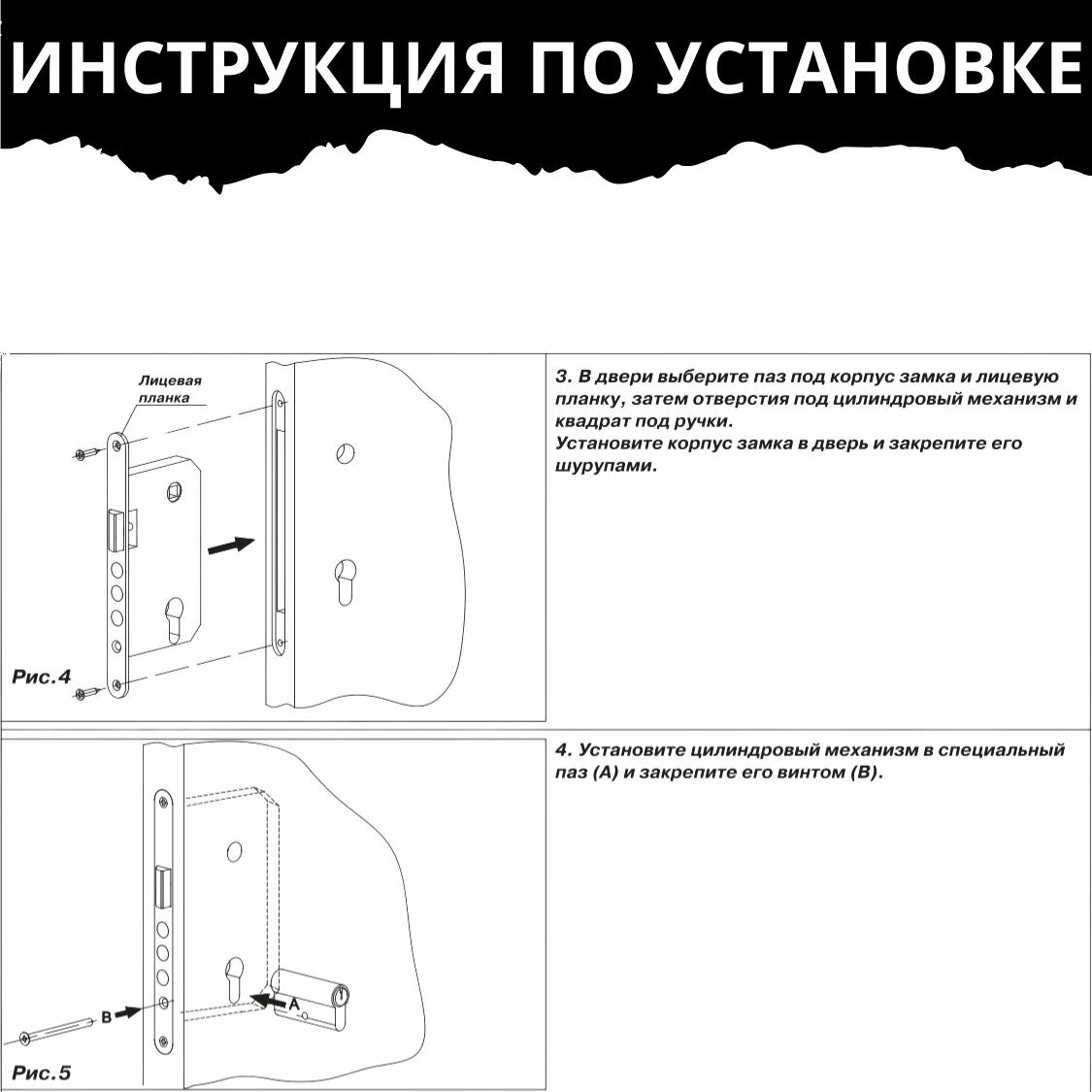 ИНСТРУКЦИЯ ПО УСТАНОВКЕ

Лицевая планка

Рис.4

3. В двери выберите паз под корпус замка и лицевую планку, затем отверстия под цилиндровый механизм и квадрат под ручки.
Установите корпус замка в дверь и закрепите его шурупами.

B

A

Рис.5

4. Установите цилиндровый механизм в специальный паз (A) и закрепите его винтом (B).