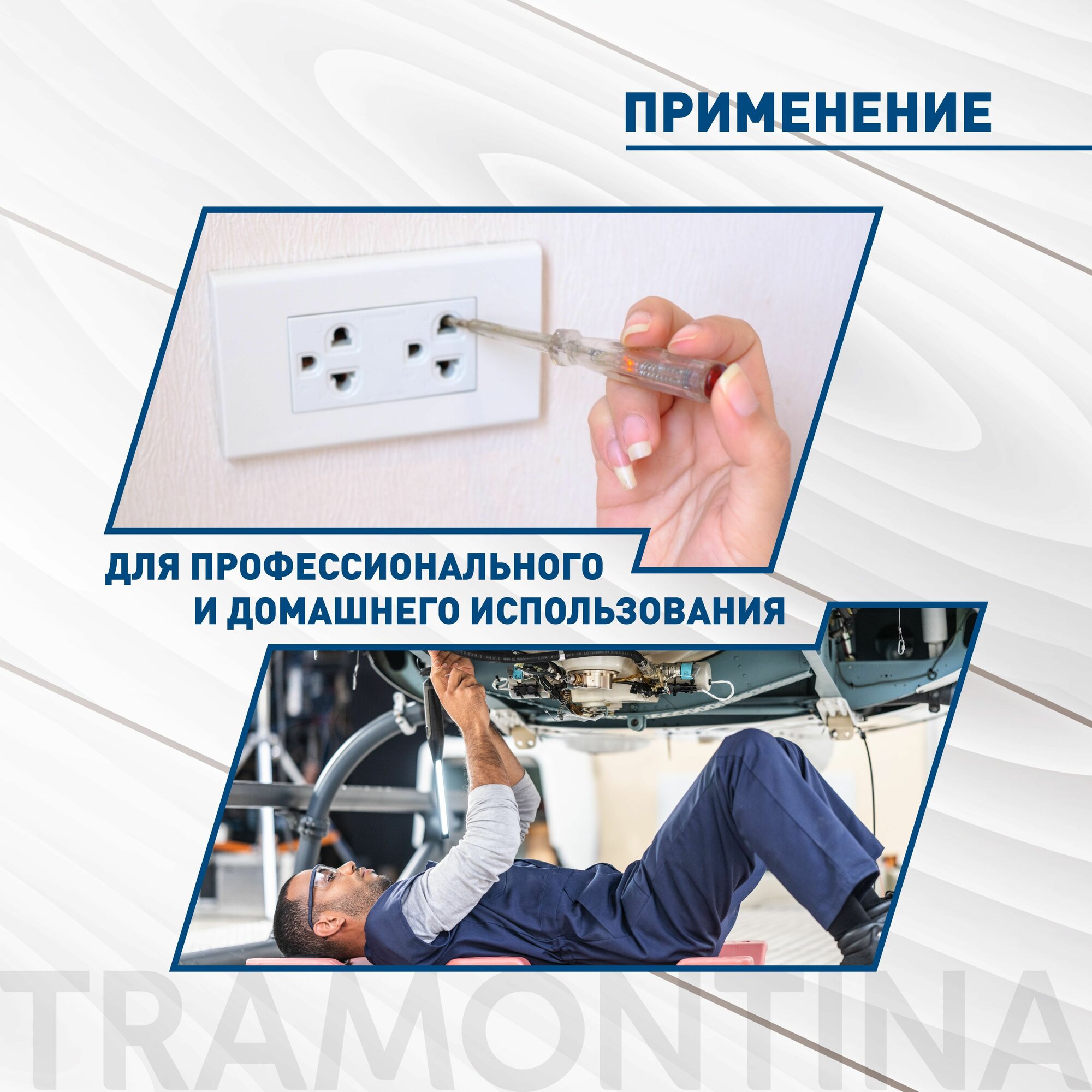 ПРИМЕНЕНИЕ

ДЛЯ ПРОФЕССИОНАЛЬНОГО И ДОМАШНЕГО ИСПОЛЬЗОВАНИЯ

TRAMONTINA