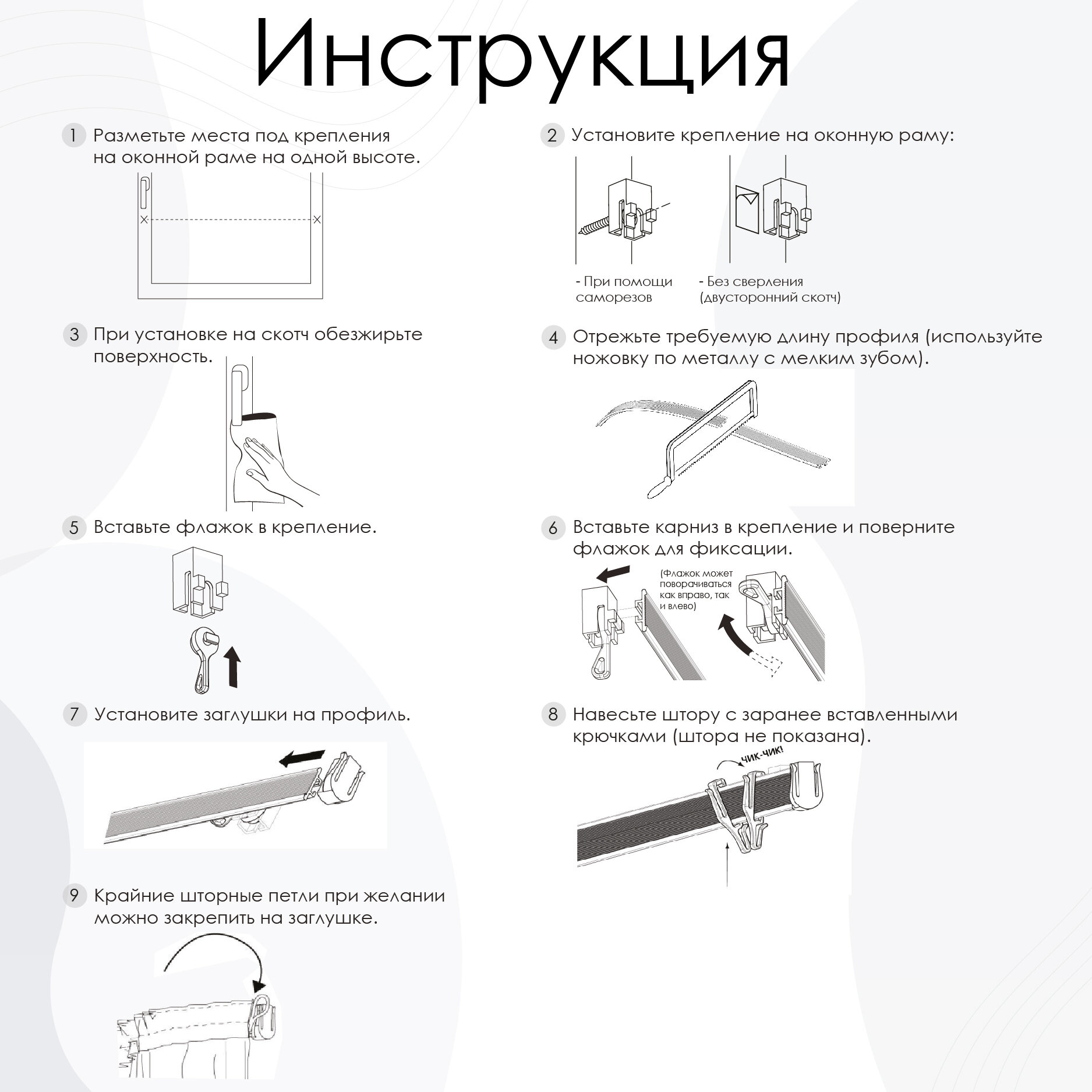 Инструкция

1 Разметьте места под крепления на оконной раме на одной высоте.

2 Установите крепление на оконную раму:

- При помощи саморезов

- Без сверления (двусторонний скотч)

3 При установке на скотч обезжирьте поверхность.

4 Отрежьте требуемую длину профиля (используйте ножовку по металлу с мелким зубом).

5 Вставьте флажок в крепление.

6 Вставьте карниз в крепление и поверните флажок для фиксации.

(Флажок может поворачиваться как вправо, так и влево)

7 Установите заглушки на профиль.

8 Навесьте штору с заранее вставленными крючками (штора не показана).

ЧИК-ЧИК!

9 Крайние шторные петли при желании можно закрепить на заглушке.