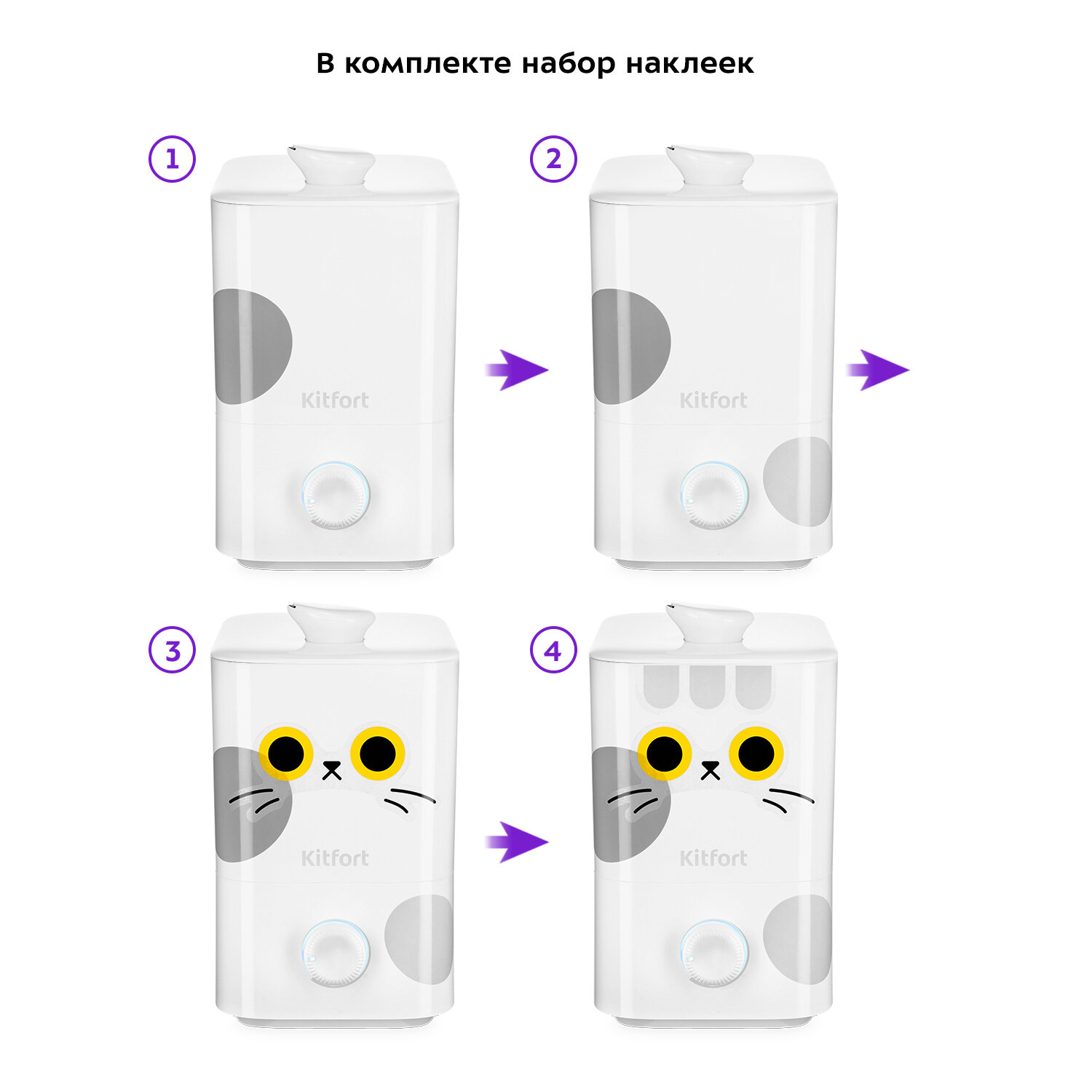 В комплекте набор наклеек

1

Kitfort

2

Kitfort

3

Kitfort

4

Kitfort