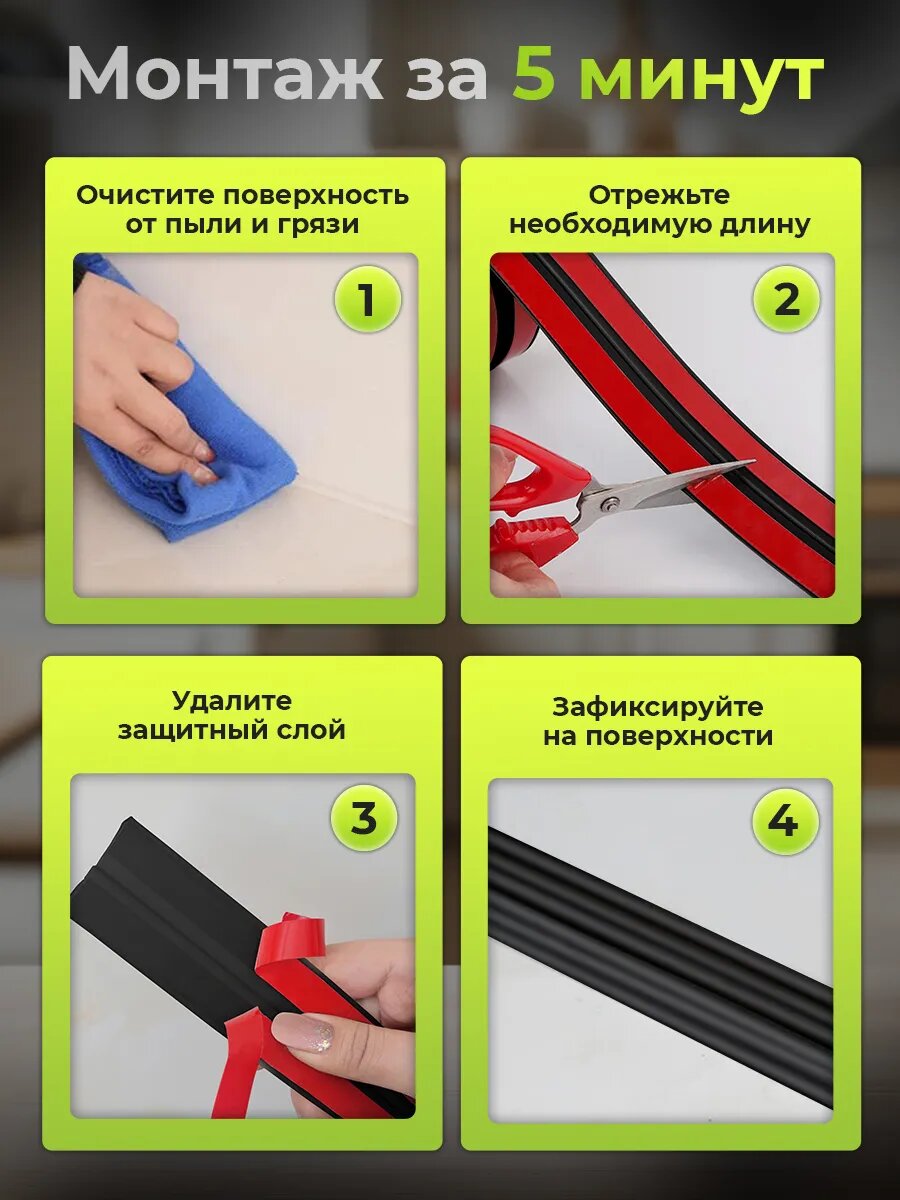 Монтаж за 5 минут

Очистите поверхность от пыли и грязи

1

Отрежьте необходимую длину

2

Удалите защитный слой

3

Зафиксируйте на поверхности

4