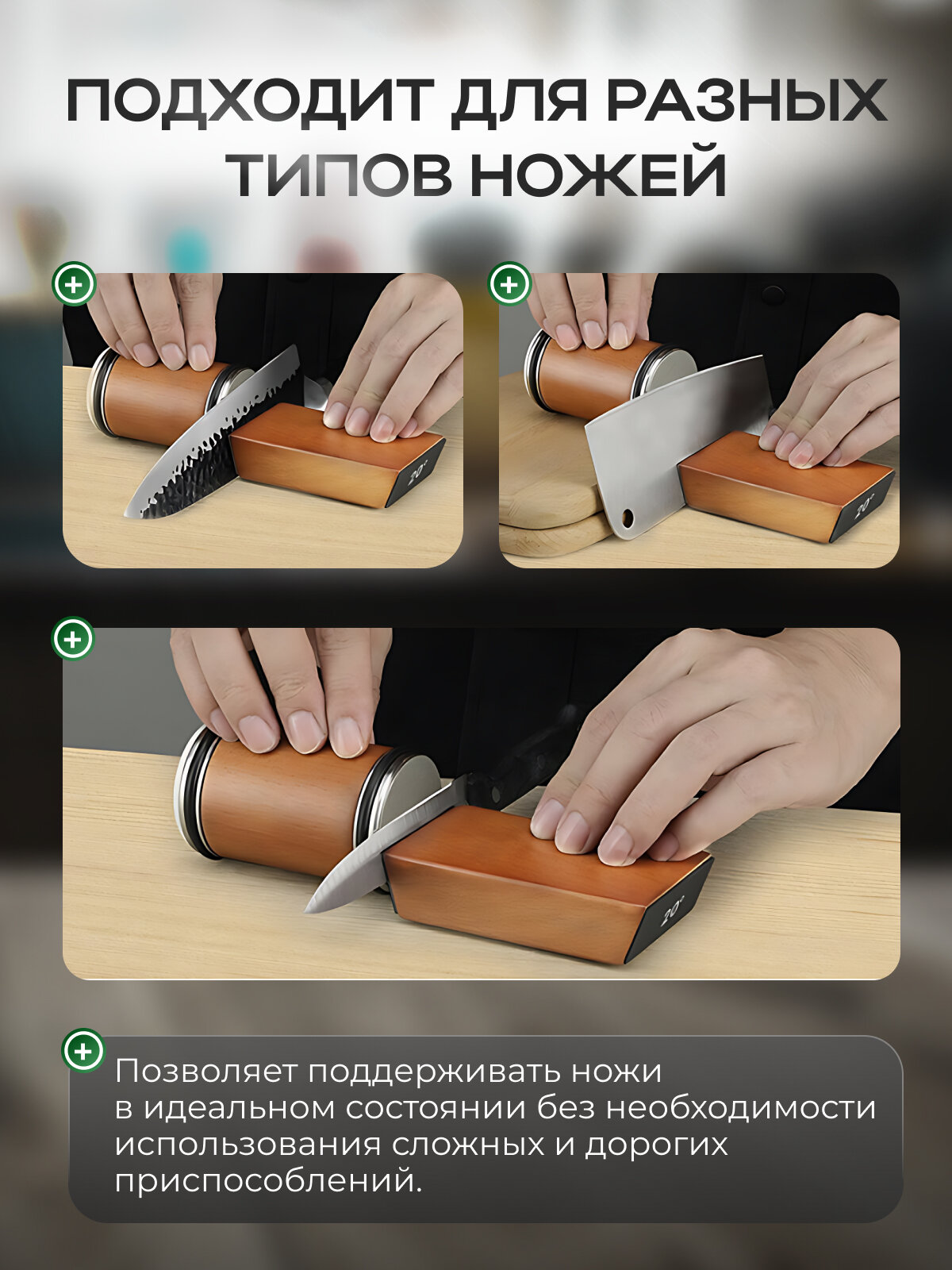 ПОДХОДИТ ДЛЯ РАЗНЫХ ТИПОВ НОЖЕЙ

20°

20°

20°

Позволяет поддерживать ножи в идеальном состоянии без необходимости использования сложных и дорогих приспособлений.