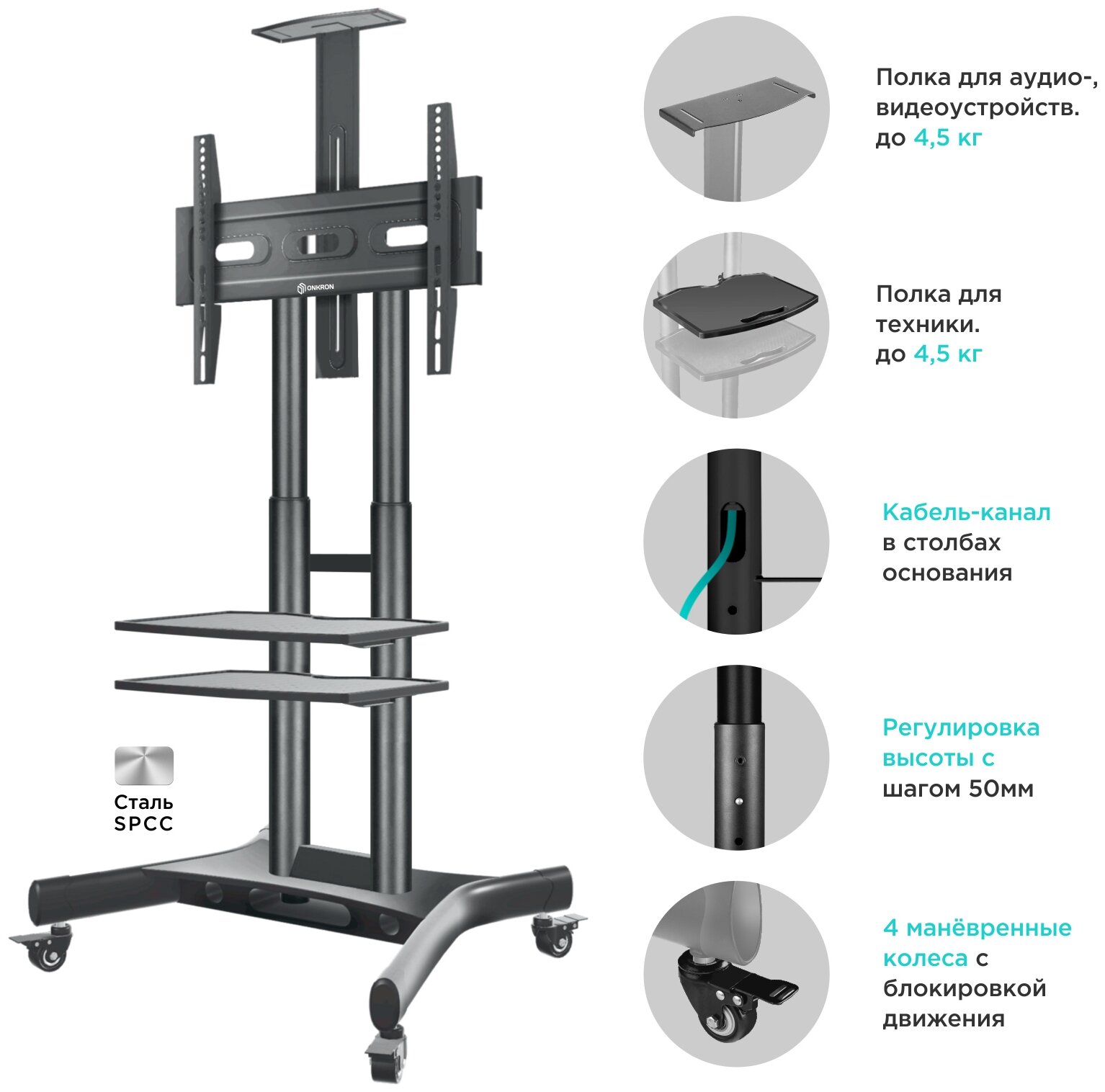 ONKRON

Сталь SPCC

Полка для аудио-, видеоустройств. до 4,5 кг

Полка для техники. до 4,5 кг

Кабель-канал в столбах основания

Регулировка высоты с шагом 50мм

4 манёвренные колеса с блокировкой движения