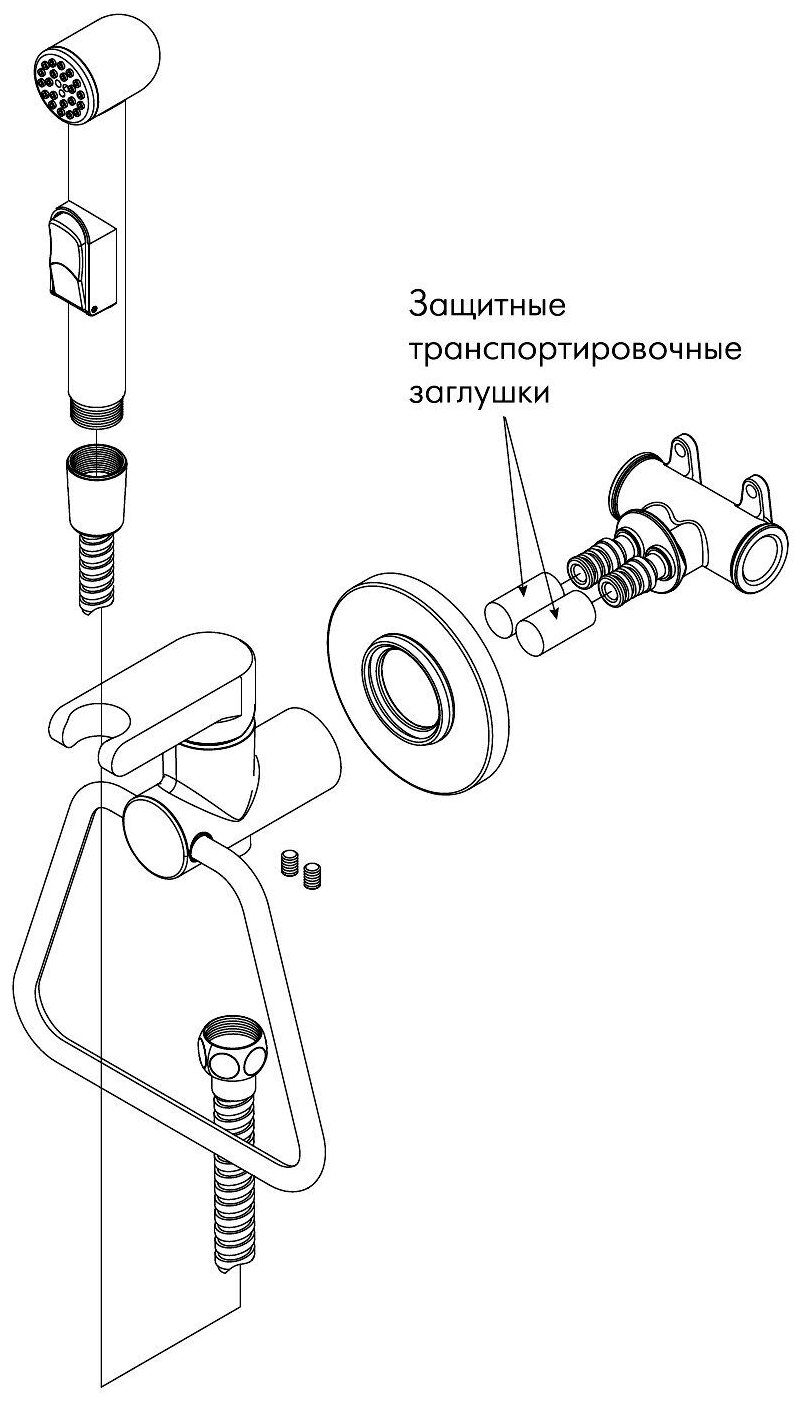 Защитные транспортировочные заглушки