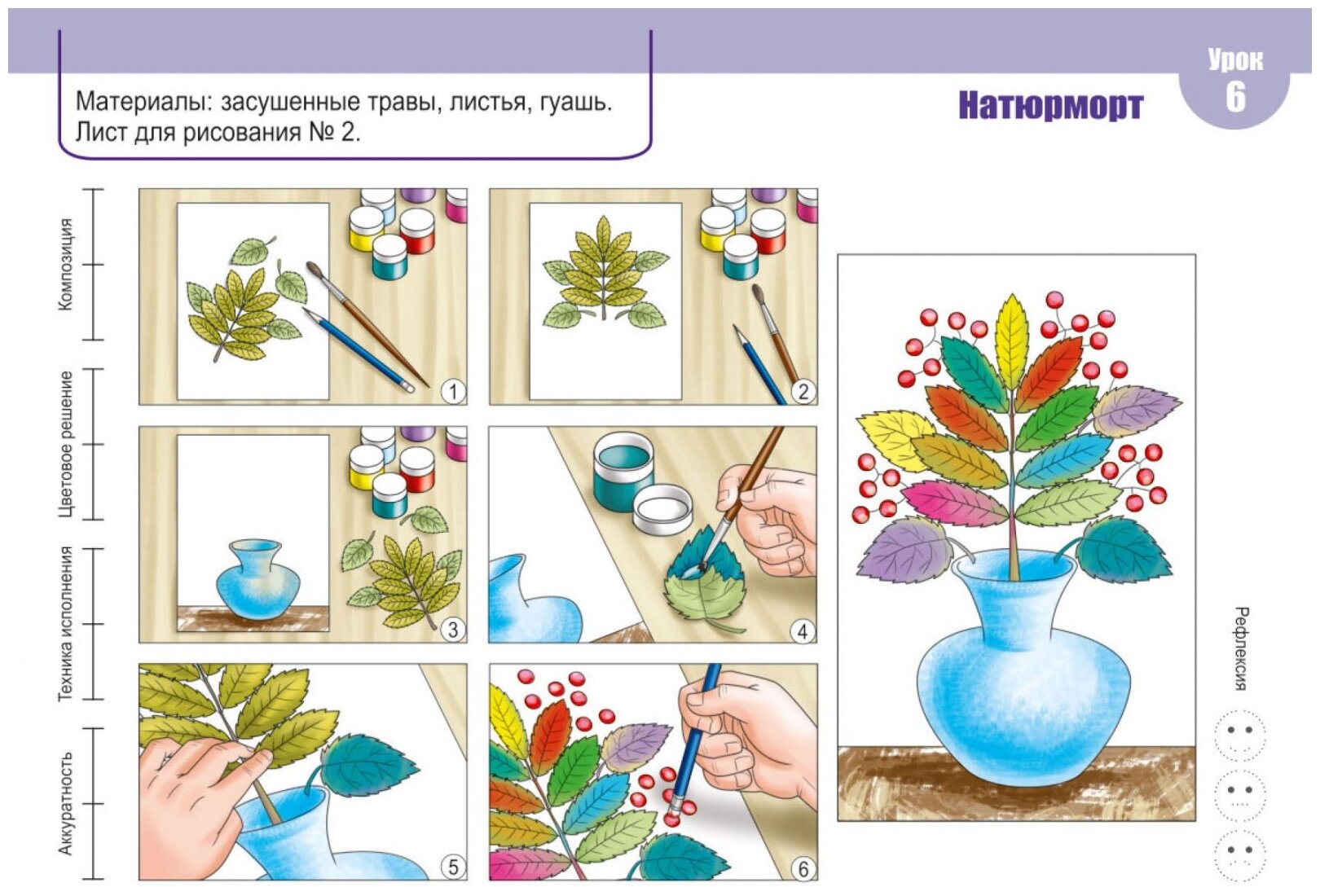 Материалы: засушенные травы, листья, гуашь.
Лист для рисования № 2.

Натюрморт

Урок
6

Композиция

Цветовое решение

Техника исполнения

Аккуратность

1

2

3

4

5

6

Рефлексия