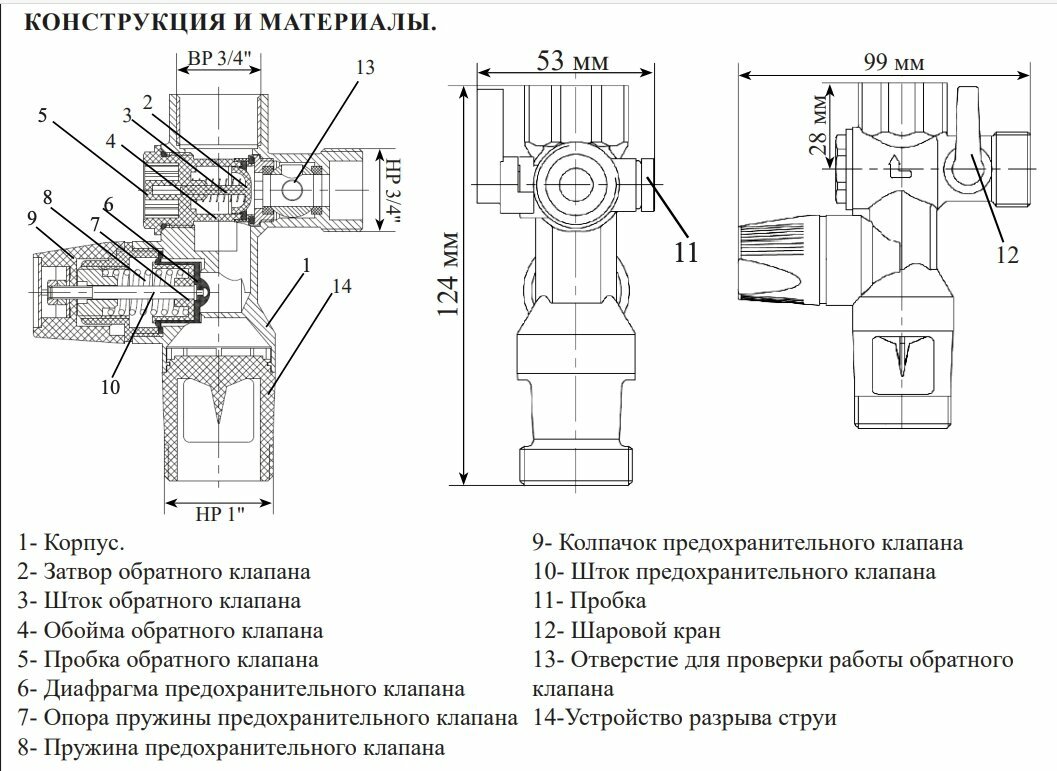 КОНСТРУКЦИЯ И МАТЕРИАЛЫ.

ВР 3/4"

13

2

3

5

4

НР 3/4"

8

6

9

7

1

14

10

НР 1"

53 мм

124 мм

11

99 мм

28 мм

12

1- Корпус.
2- Затвор обратного клапана
3- Шток обратного клапана
4- Обойма обратного клапана
5- Пробка обратного клапана
6- Диафрагма предохранительного клапана
7- Опора пружины предохранительного клапана
8- Пружина предохранительного клапана

9- Колпачок предохранительного клапана
10- Шток предохранительного клапана
11- Пробка
12- Шаровой кран
13- Отверстие для проверки работы обратного клапана
14-Устройство разрыва струи