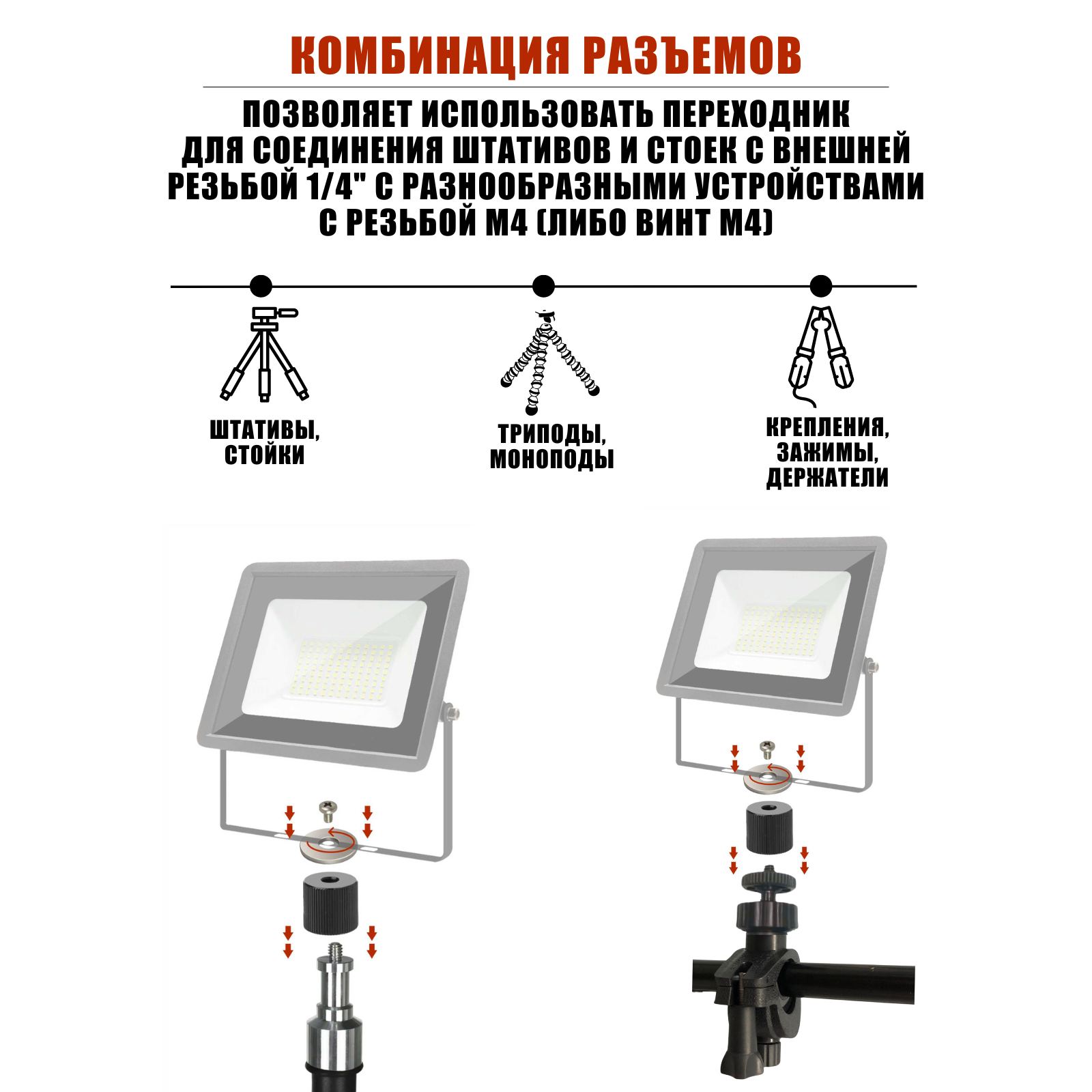 КОМБИНАЦИЯ РАЗЪЕМОВ

ПОЗВОЛЯЕТ ИСПОЛЬЗОВАТЬ ПЕРЕХОДНИК ДЛЯ СОЕДИНЕНИЯ ШТАТИВОВ И СТОЕК С ВНЕШНЕЙ РЕЗЬБОЙ 1/4" С РАЗНООБРАЗНЫМИ УСТРОЙСТВАМИ С РЕЗЬБОЙ М4 (ЛИБО ВИНТ М4)

ШТАТИВЫ, СТОЙКИ

ТРИПОДЫ, МОНОПОДЫ

КРЕПЛЕНИЯ, ЗАЖИМЫ, ДЕРЖАТЕЛИ