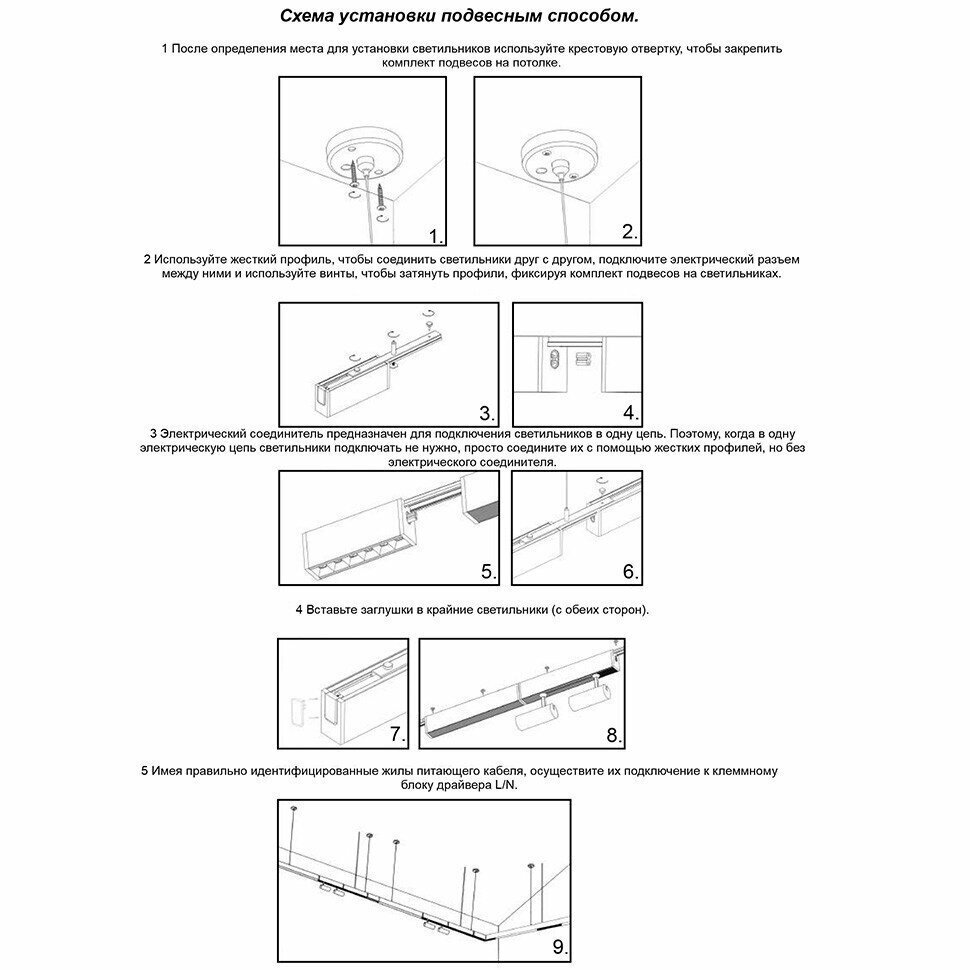 Схема установки подвесным способом.

1 После определения места для установки светильников используйте крестовую отвертку, чтобы закрепить комплект подвесов на потолке.

1.

2.

2 Используйте жесткий профиль, чтобы соединить светильники друг с другом, подключите электрический разъем между ними и используйте винты, чтобы затянуть профили, фиксируя комплект подвесов на светильниках.

3.

4.

3 Электрический соединитель предназначен для подключения светильников в одну цепь. Поэтому, когда в одну электрическую цепь светильники подключать не нужно, просто соедините их с помощью жестких профилей, но без электрического соединителя.

5.

6.

4 Вставьте заглушки в крайние светильники (с обеих сторон).

7.

8.

5 Имея правильно идентифицированные жилы питающего кабеля, осуществите их подключение к клеммному блоку драйвера L/N.

9.