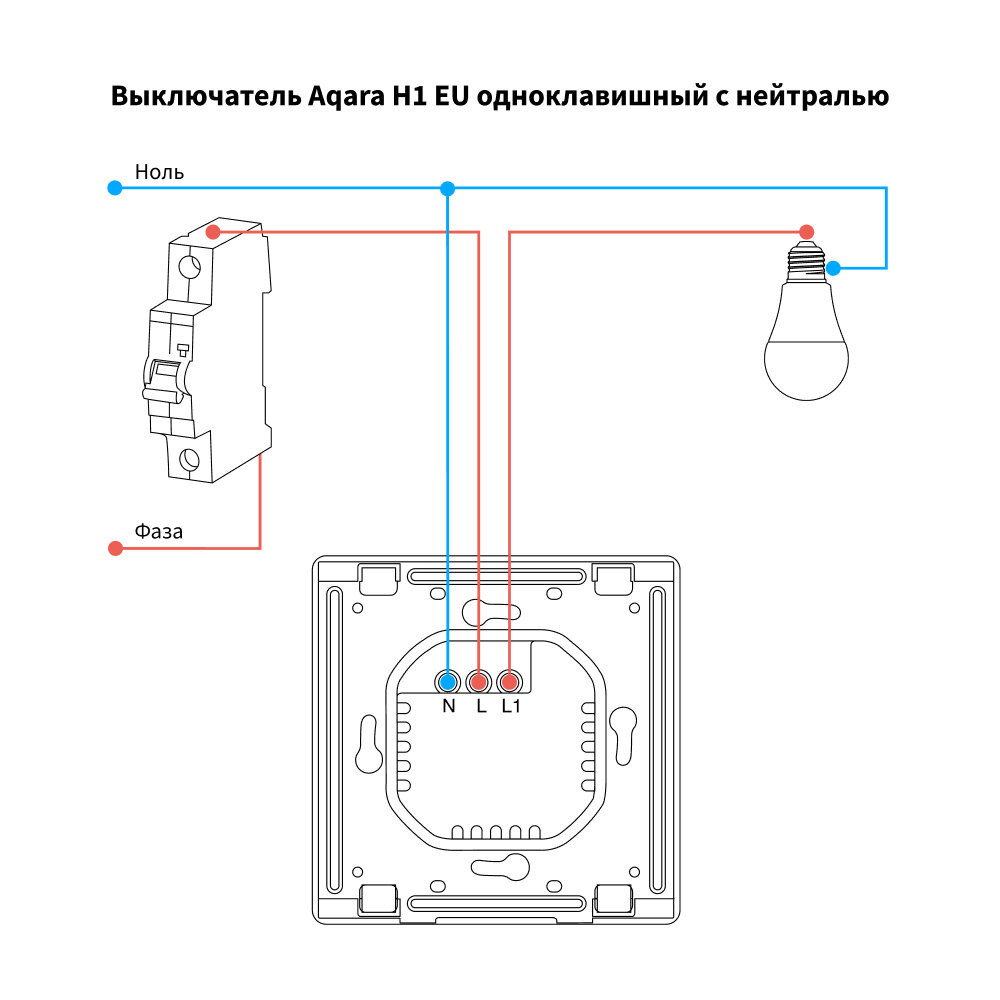 Выключатель Aqara H1 EU одноклавишный с нейтралью

Ноль

Фаза

N L L1