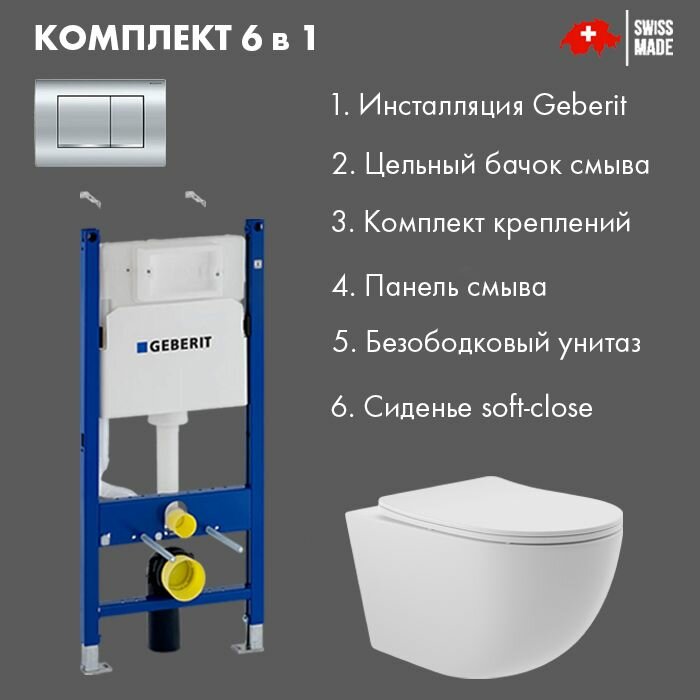 КОМПЛЕКТ 6 в 1

SWISS MADE

1. Инсталляция Geberit

2. Цельный бачок смыва

3. Комплект креплений

4. Панель смыва

5. Безободковый унитаз

6. Сиденье soft-close

GEBERIT