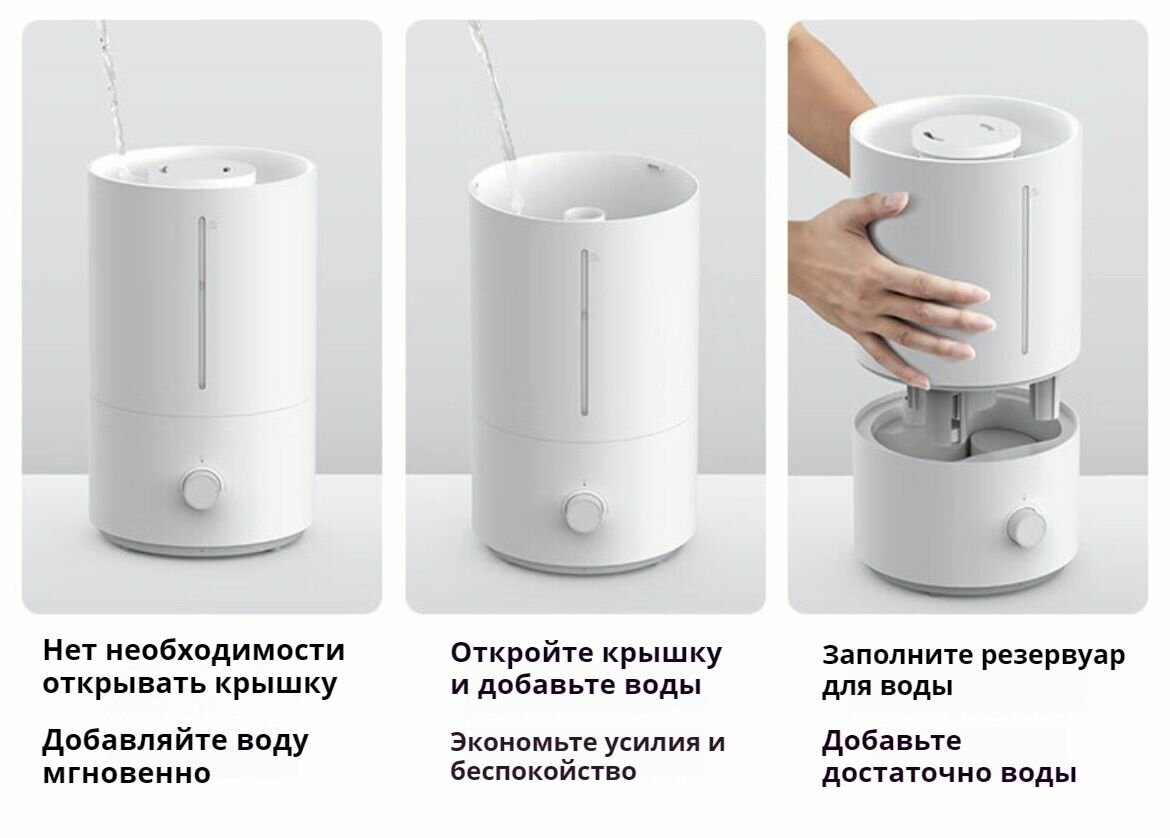 Нет необходимости открывать крышку

Добавляйте воду мгновенно

Откройте крышку и добавьте воды

Экономьте усилия и беспокойство

Заполните резервуар для воды

Добавьте достаточно воды