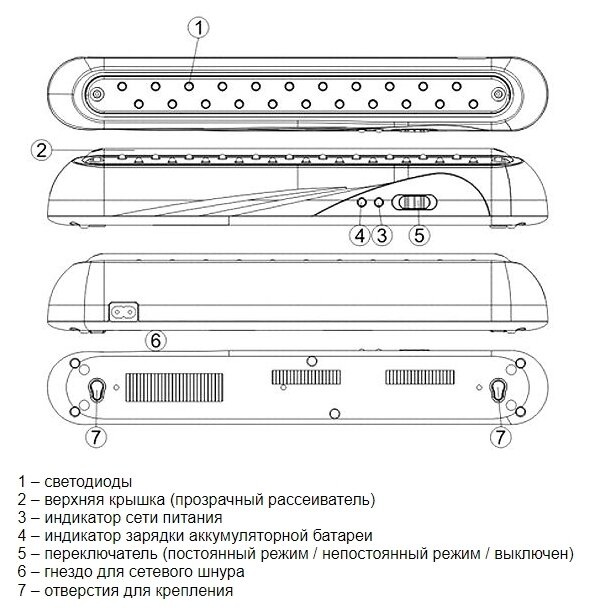 1

2

4 3 5

6

7 7

1 – светодиоды
2 – верхняя крышка (прозрачный рассеиватель)
3 – индикатор сети питания
4 – индикатор зарядки аккумуляторной батареи
5 – переключатель (постоянный режим / непостоянный режим / выключен)
6 – гнездо для сетевого шнура
7 – отверстия для крепления