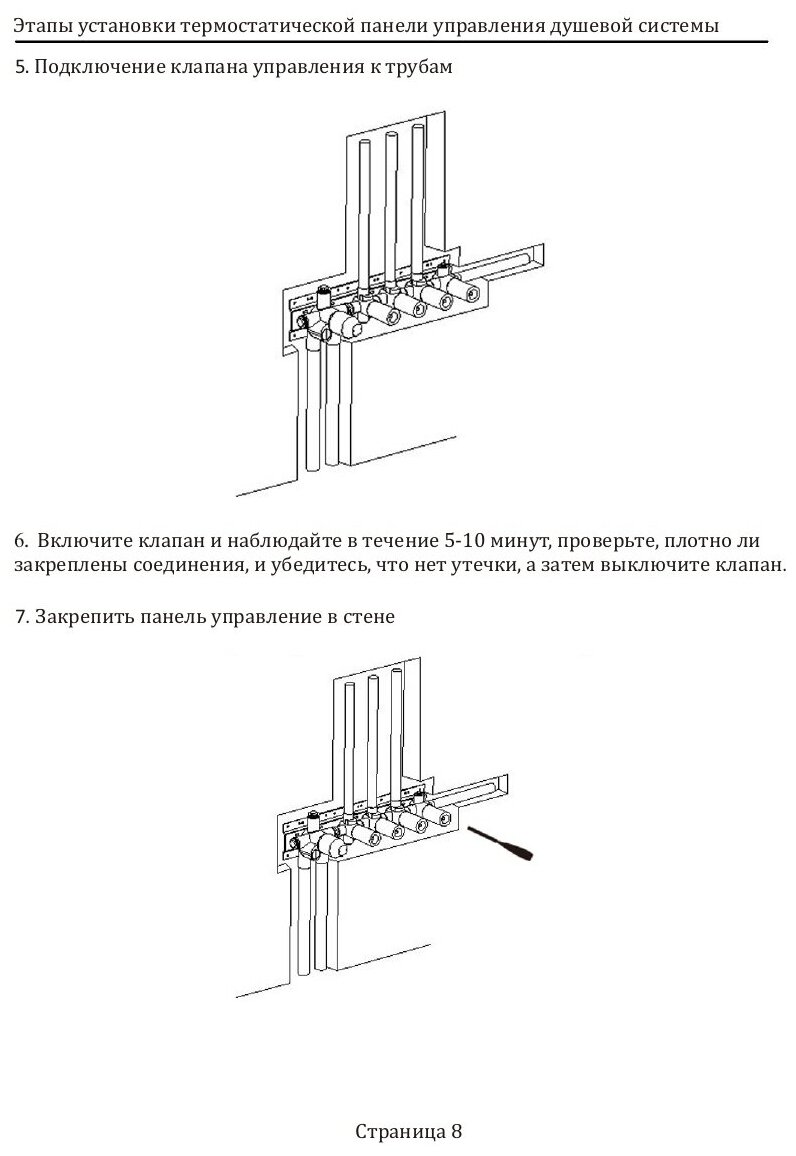 Этапы установки термостатической панели управления душевой системы

5. Подключение клапана управления к трубам

6. Включите клапан и наблюдайте в течение 5-10 минут, проверьте, плотно ли закреплены соединения, и убедитесь, что нет утечки, а затем выключите клапан.

7. Закрепить панель управление в стене

Страница 8