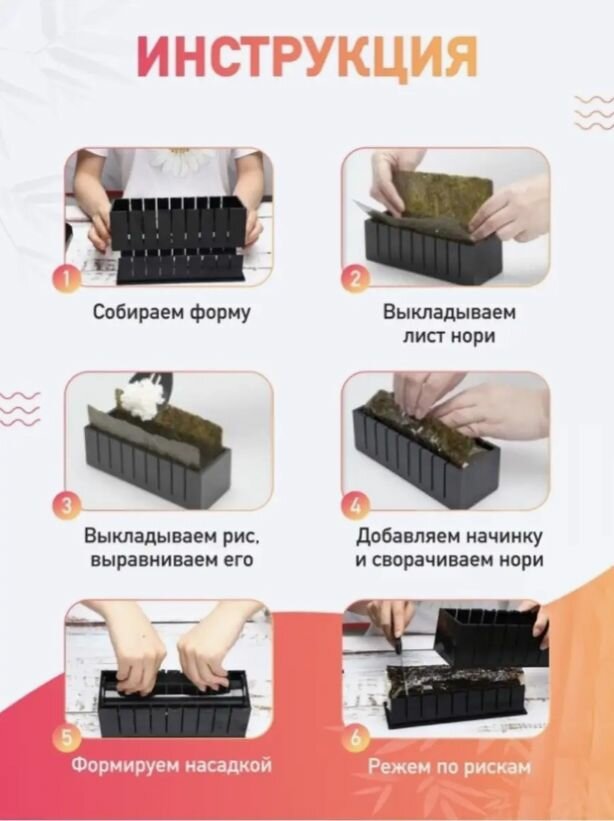 ИНСТРУКЦИЯ

1
Собираем форму

2
Выкладываем лист нори

3
Выкладываем рис, выравниваем его

4
Добавляем начинку и сворачиваем нори

5
Формируем насадкой

6
Режем по рискам