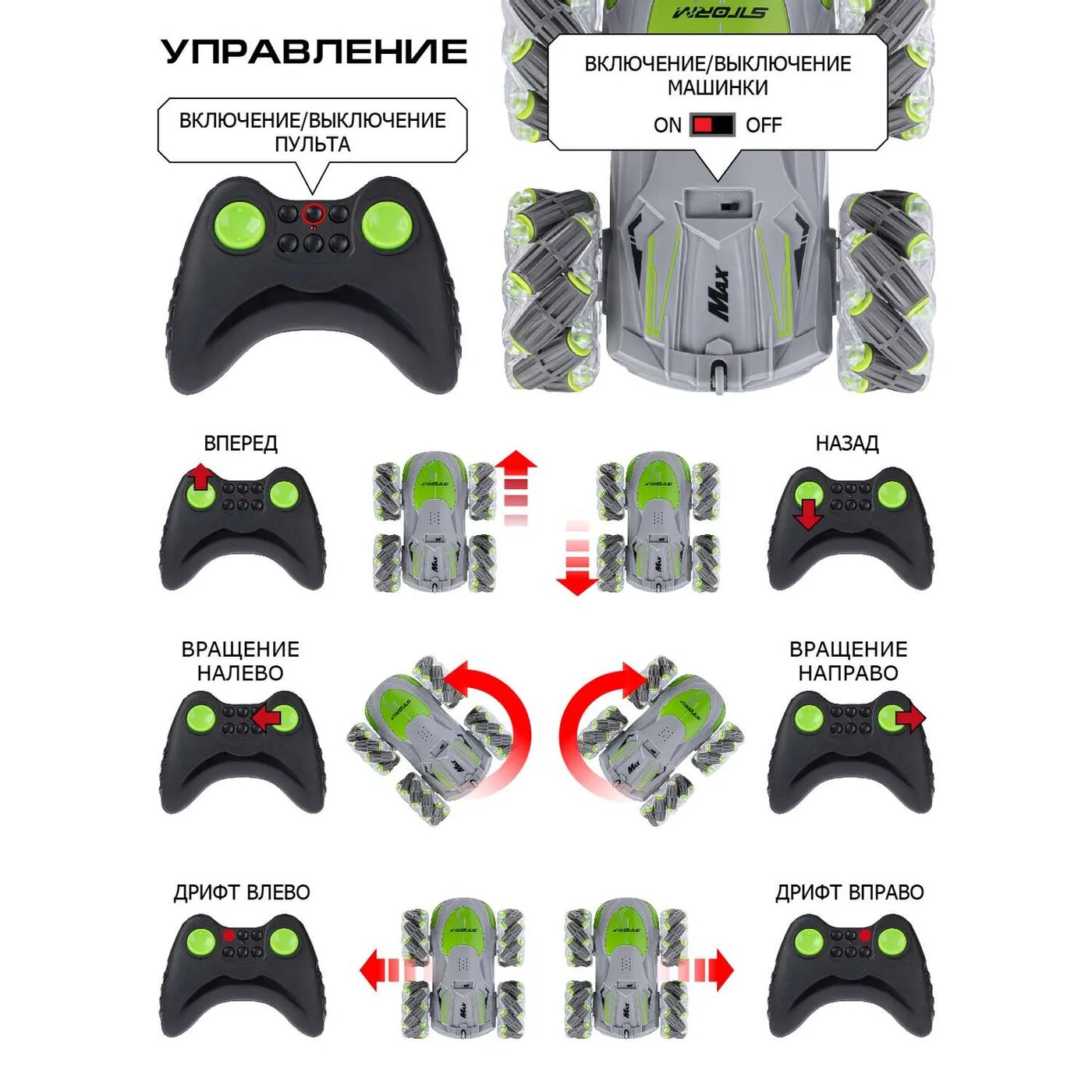 УПРАВЛЕНИЕ

ВКЛЮЧЕНИЕ/ВЫКЛЮЧЕНИЕ ПУЛЬТА

STORM

ВКЛЮЧЕНИЕ/ВЫКЛЮЧЕНИЕ МАШИНКИ

ON OFF

MAX

ВПЕРЕД

НАЗАД

ВРАЩЕНИЕ НАЛЕВО

ВРАЩЕНИЕ НАПРАВО

ДРИФТ ВЛЕВО

ДРИФТ ВПРАВО