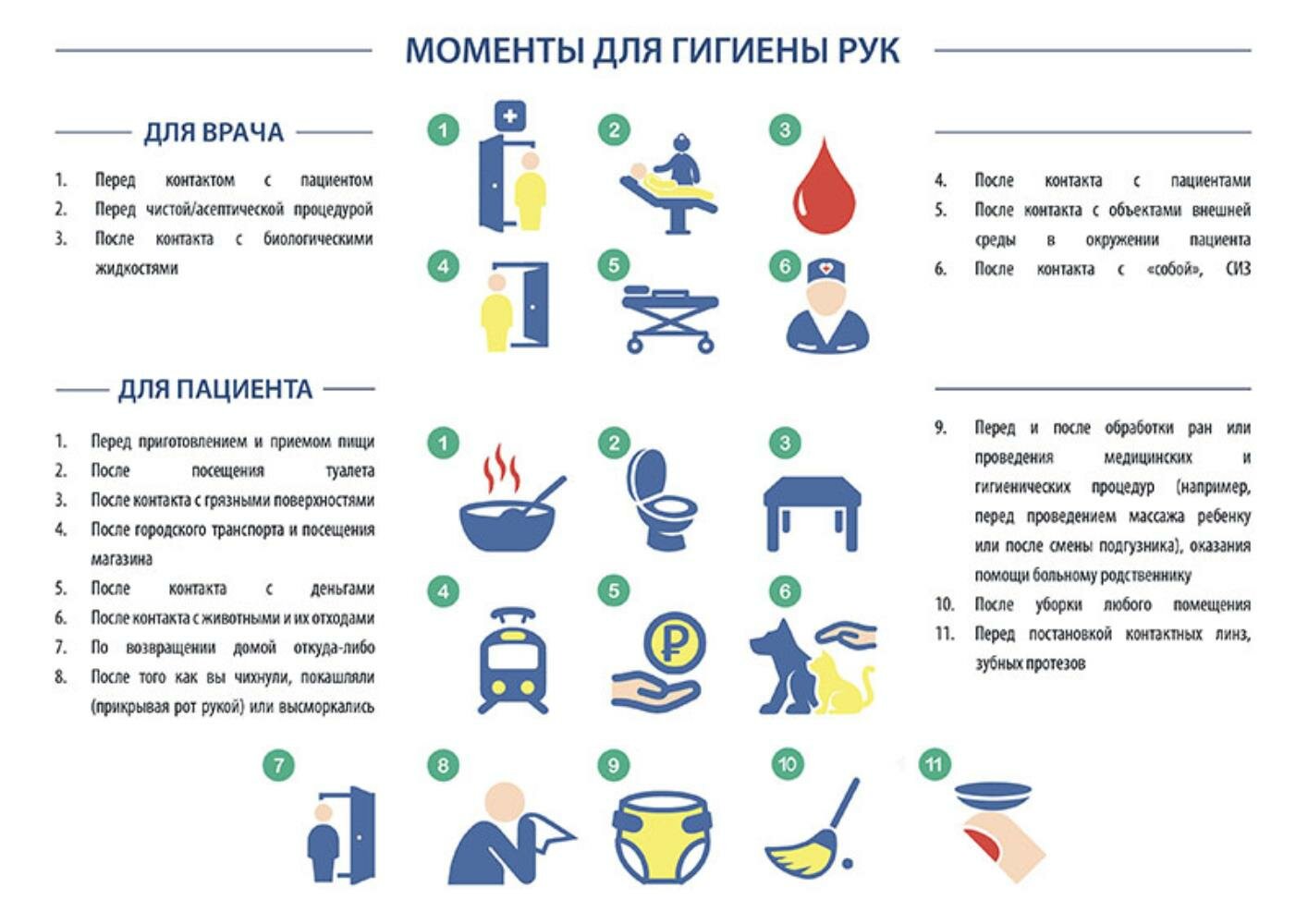 МОМЕНТЫ ДЛЯ ГИГИЕНЫ РУК

ДЛЯ ВРАЧА

1. Перед контактом с пациентом
2. Перед чистой/асептической процедурой
3. После контакта с биологическими жидкостями

1 2 3 4 5 6

4. После контакта с пациентами
5. После контакта с объектами внешней среды в окружении пациента
6. После контакта с «собой», СИЗ

ДЛЯ ПАЦИЕНТА

1. Перед приготовлением и приемом пищи
2. После посещения туалета
3. После контакта с грязными поверхностями
4. После городского транспорта и посещения магазина
5. После контакта с деньгами
6. После контакта с животными и их отходами
7. По возвращении домой откуда-либо
8. После того как вы чихнули, покашляли (прикрывая рот рукой) или высморкались

1 2 3 4 5 6

9. Перед и после обработки ран или проведения медицинских и гигиенических процедур (например, перед проведением массажа ребенку или после смены подгузника), оказания помощи больному родственнику
10. После уборки любого помещения
11. Перед постановкой контактных линз, зубных протезов

7 8 9 10 11