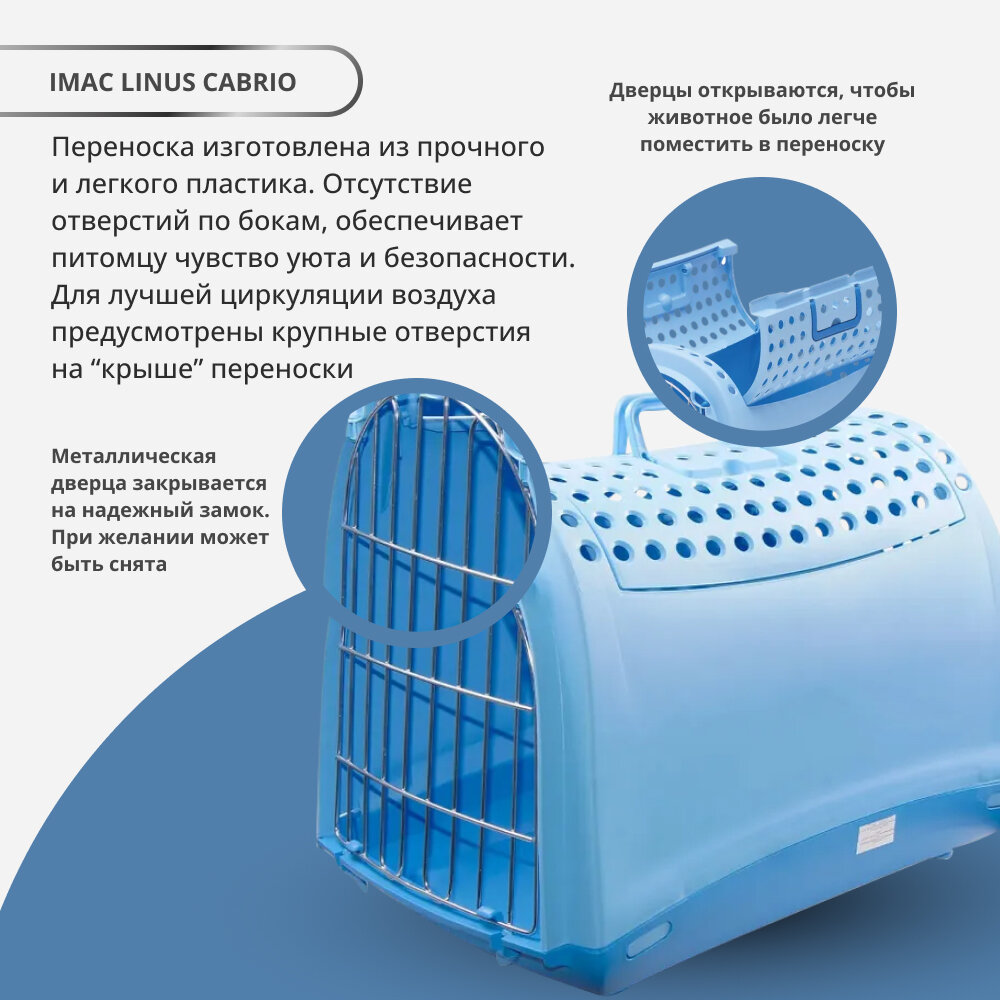 IMAC LINUS CABRIO

Переноска изготовлена из прочного и легкого пластика. Отсутствие отверстий по бокам, обеспечивает питомцу чувство уюта и безопасности. Для лучшей циркуляции воздуха предусмотрены крупные отверстия на “крыше” переноски

Дверцы открываются, чтобы животное было легче поместить в переноску

Металлическая дверца закрывается на надежный замок. При желании может быть снята