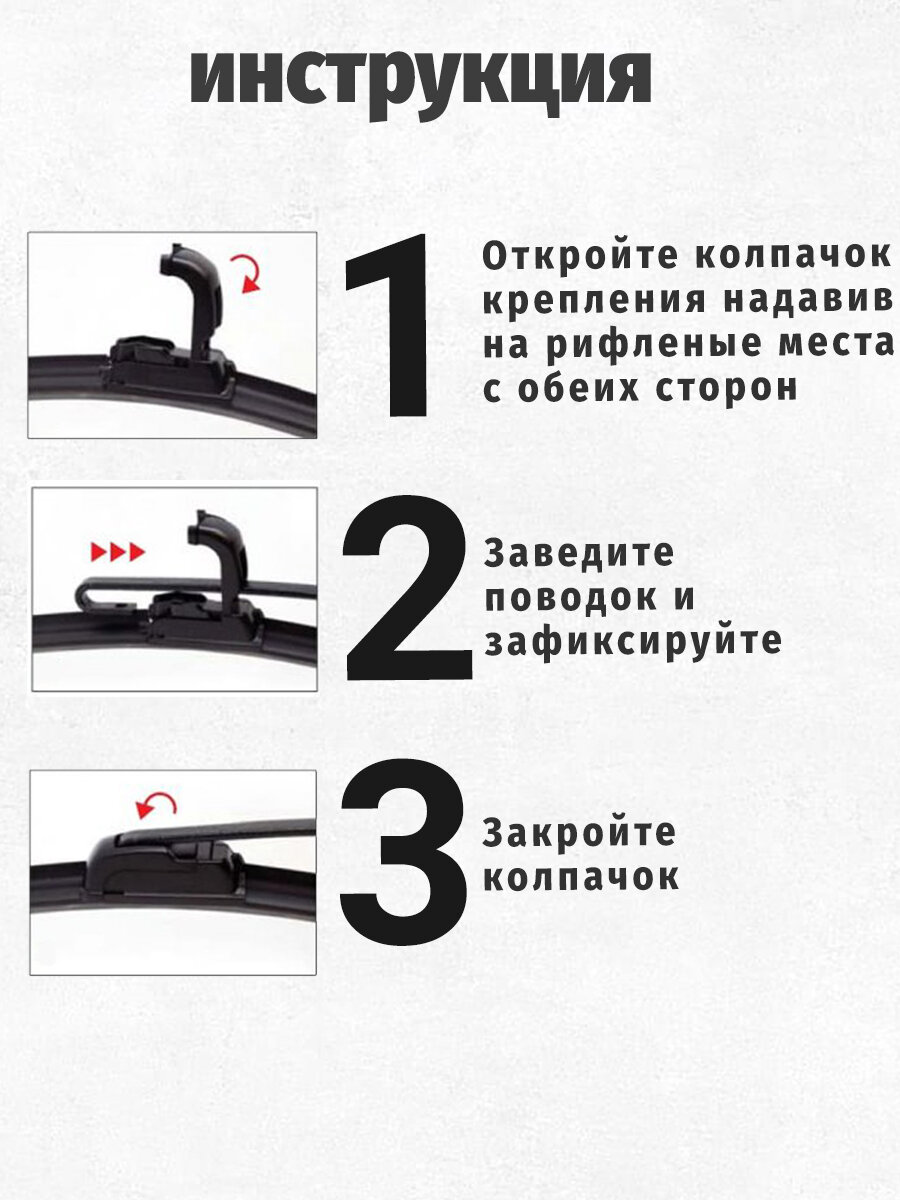 инструкция

1

Откройте колпачок крепления надавив на рифленые места с обеих сторон

2

Заведите поводок и зафиксируйте

3

Закройте колпачок