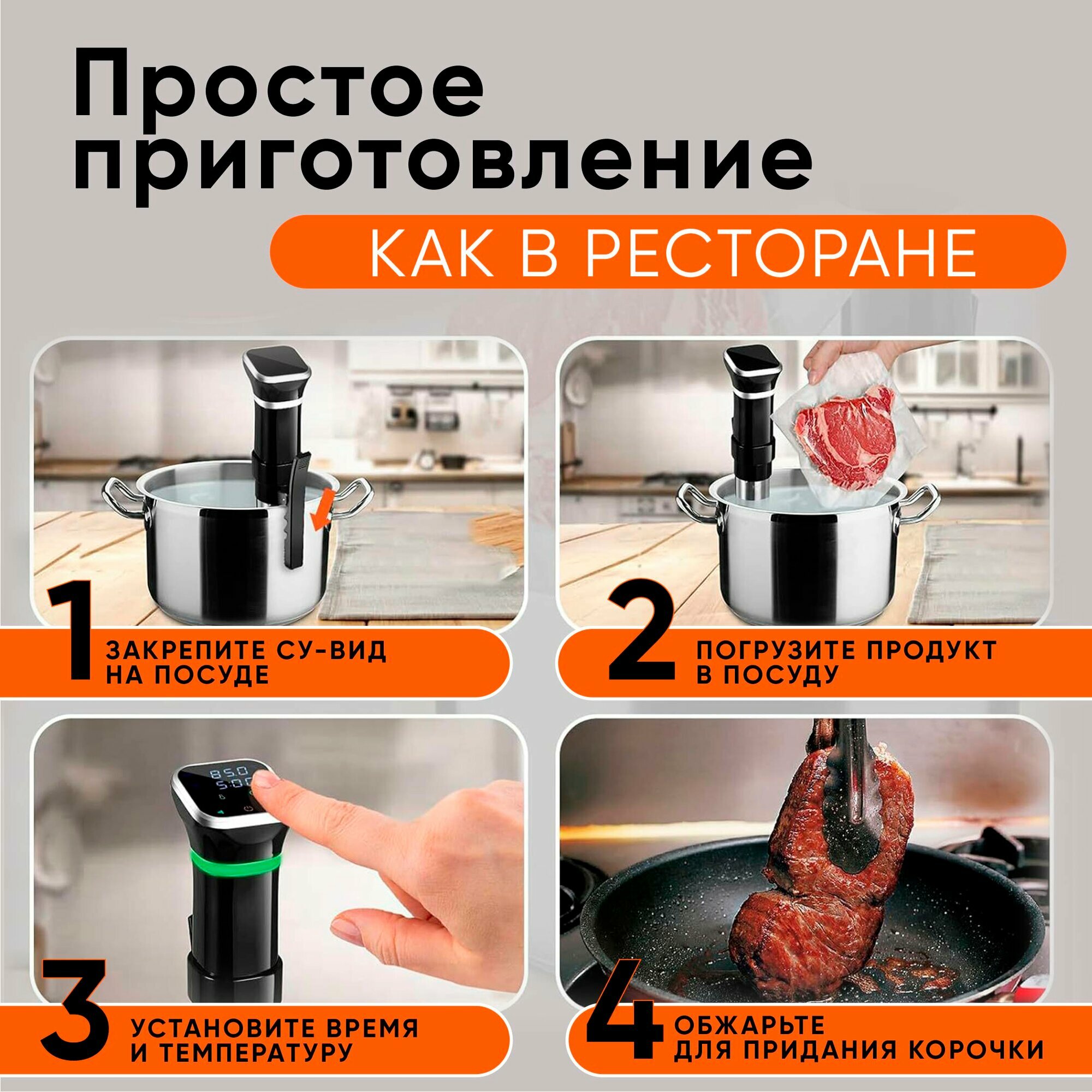 Простое приготовление

КАК В РЕСТОРАНЕ

1 ЗАКРЕПИТЕ СУ-ВИД НА ПОСУДЕ

2 ПОГРУЗИТЕ ПРОДУКТ В ПОСУДУ

85.0
5:00

3 УСТАНОВИТЕ ВРЕМЯ И ТЕМПЕРАТУРУ

4 ОБЖАРЬТЕ ДЛЯ ПРИДАНИЯ КОРОЧКИ