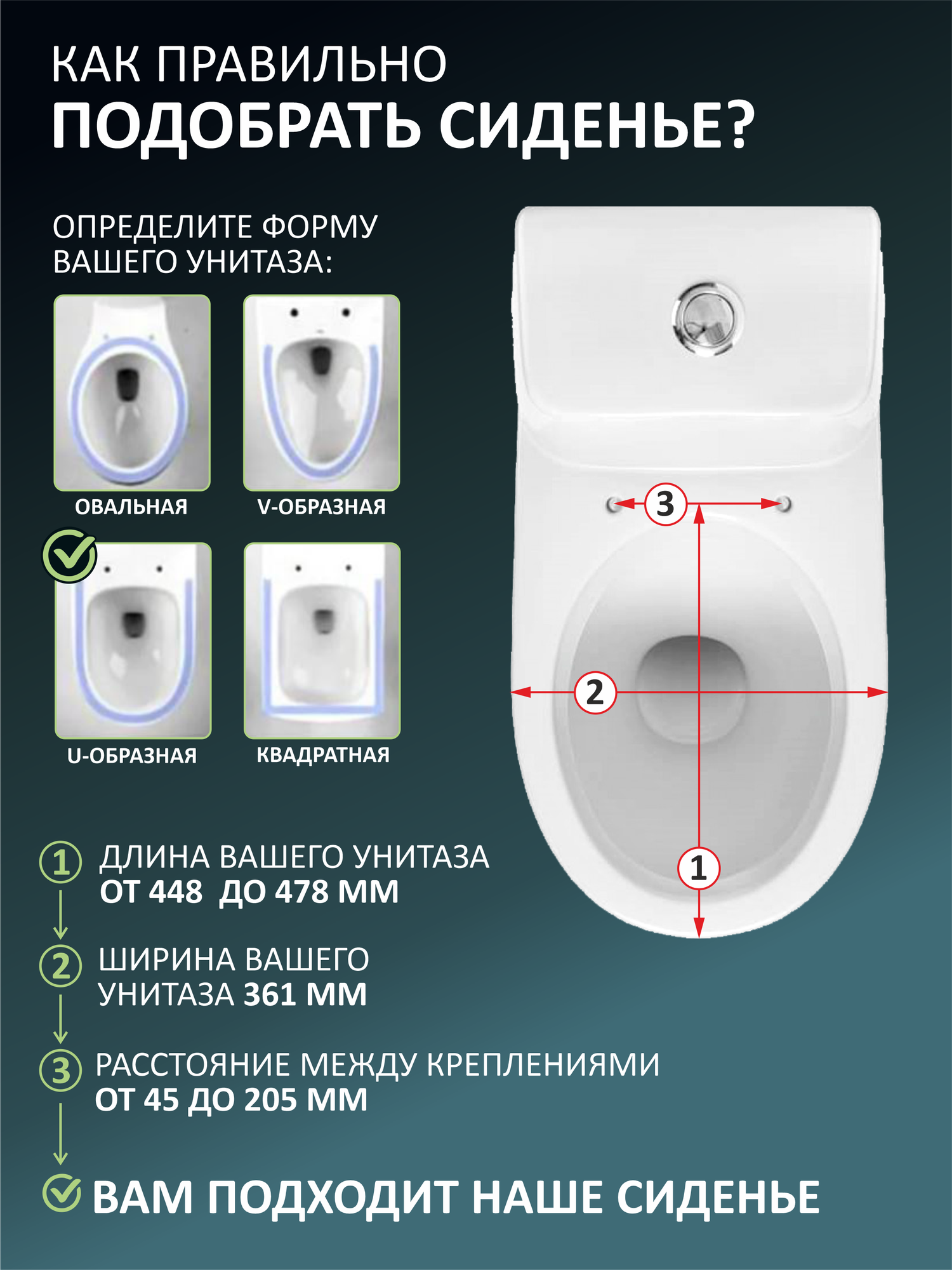 КАК ПРАВИЛЬНО
ПОДОБРАТЬ СИДЕНЬЕ?

ОПРЕДЕЛИТЕ ФОРМУ ВАШЕГО УНИТАЗА:

ОВАЛЬНАЯ

V-ОБРАЗНАЯ

U-ОБРАЗНАЯ

КВАДРАТНАЯ

3

2

1

1 ДЛИНА ВАШЕГО УНИТАЗА ОТ 448 ДО 478 ММ

2 ШИРИНА ВАШЕГО УНИТАЗА 361 ММ

3 РАССТОЯНИЕ МЕЖДУ КРЕПЛЕНИЯМИ ОТ 45 ДО 205 ММ

ВАМ ПОДХОДИТ НАШЕ СИДЕНЬЕ