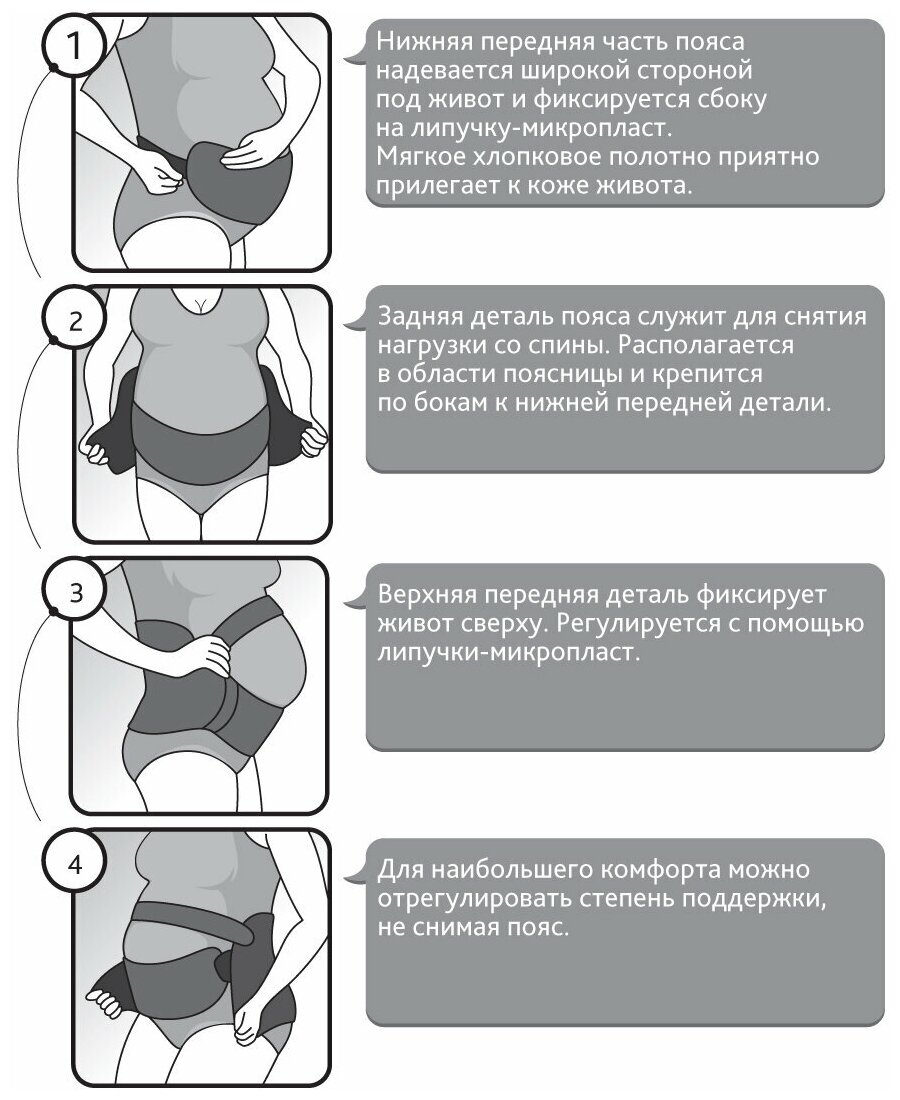 1

Нижняя передняя часть пояса надевается широкой стороной под живот и фиксируется сбоку на липучку-микропласт. Мягкое хлопковое полотно приятно прилегает к коже живота.

2

Задняя деталь пояса служит для снятия нагрузки со спины. Располагается в области поясницы и крепится по бокам к нижней передней детали.

3

Верхняя передняя деталь фиксирует живот сверху. Регулируется с помощью липучки-микропласт.

4

Для наибольшего комфорта можно отрегулировать степень поддержки, не снимая пояс.