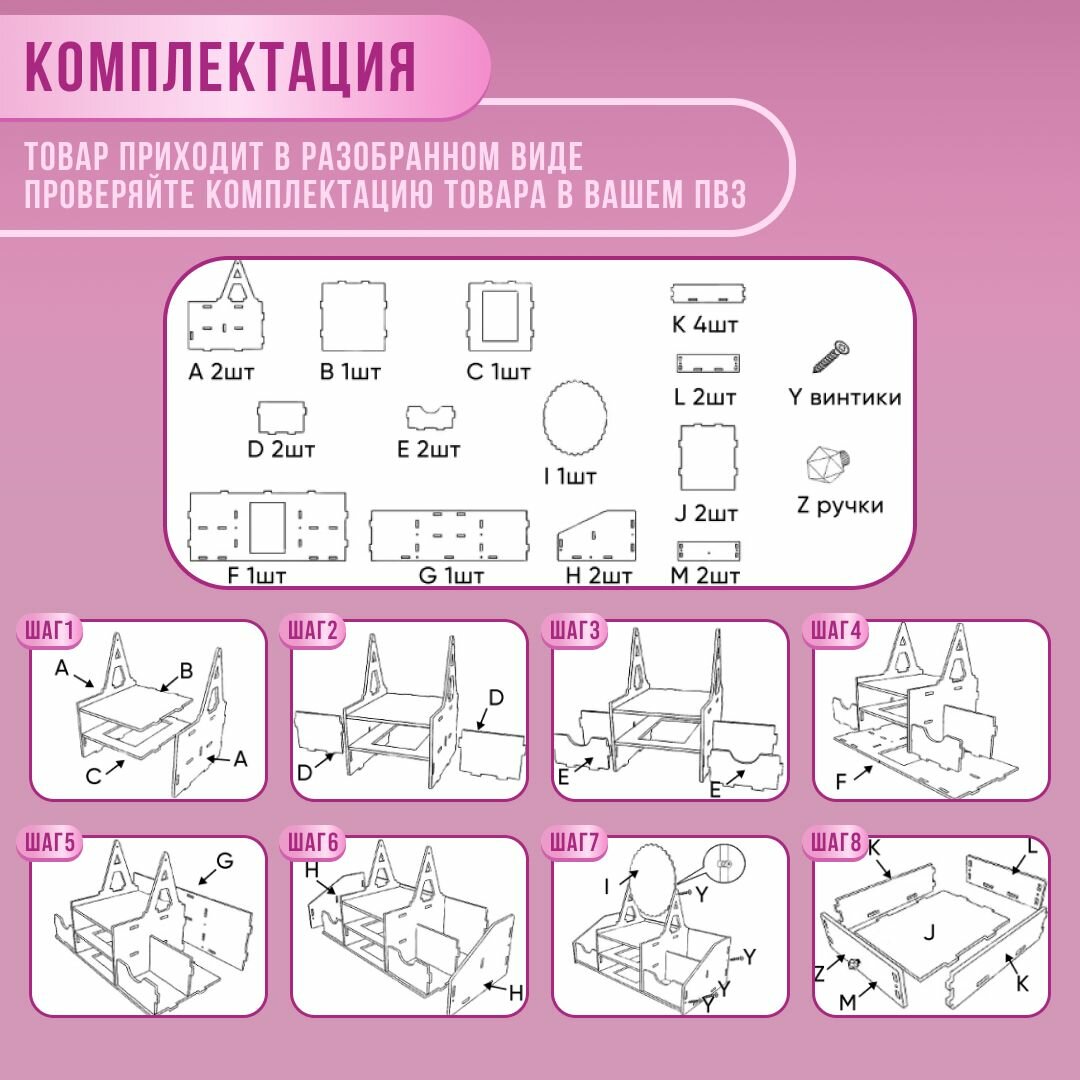 КОМПЛЕКТАЦИЯ

ТОВАР ПРИХОДИТ В РАЗОБРАННОМ ВИДЕ
ПРОВЕРЯЙТЕ КОМПЛЕКТАЦИЮ ТОВАРА В ВАШЕМ ПВЗ

A 2шт
B 1шт
C 1шт
K 4шт
L 2шт
Y винтики
D 2шт
E 2шт
I 1шт
J 2шт
Z ручки
F 1шт
G 1шт
H 2шт
M 2шт

ШАГ1
A
B
C
A

ШАГ2
D
D

ШАГ3
E
E

ШАГ4
F

ШАГ5
G

ШАГ6
H
H

ШАГ7
I
Y
Y
Y
Y

ШАГ8
K
L
J
Z
M
K