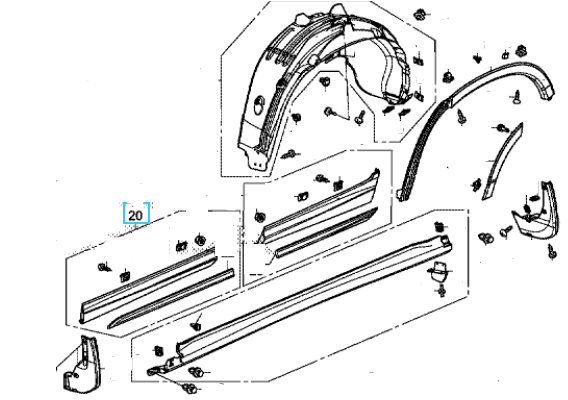 20