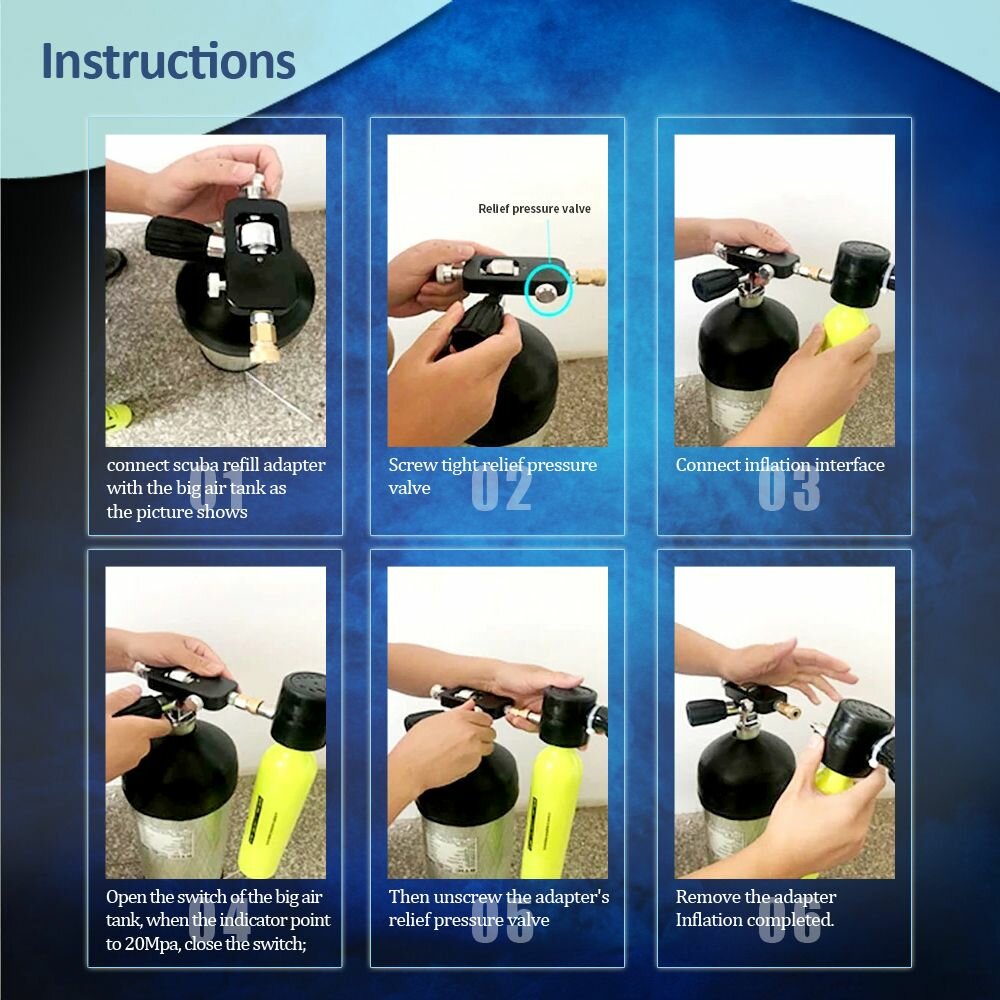 Instructions

connect scuba refill adapter with the big air tank as the picture shows

01

Relief pressure valve

Screw tight relief pressure valve

02

Connect inflation interface

03

Open the switch of the big air tank, when the indicator point to 20Mpa, close the switch;

04

Then unscrew the adapter's relief pressure valve

05

Remove the adapter Inflation completed.

06