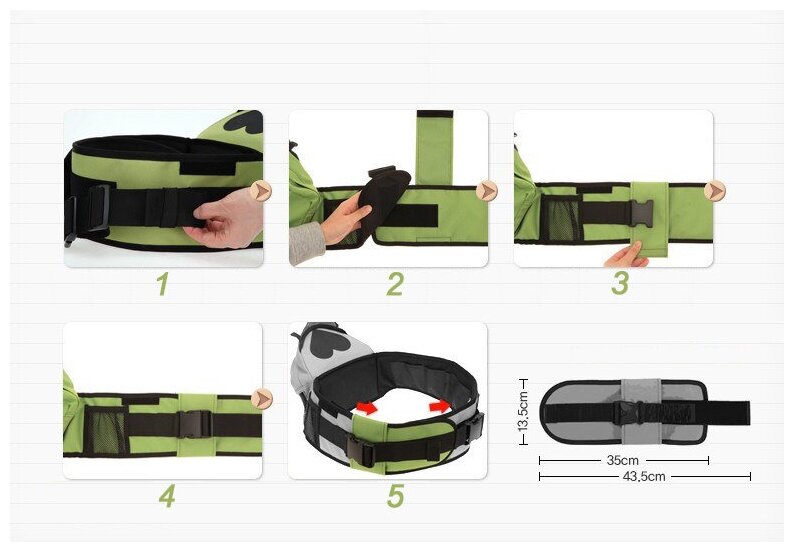 1

2

3

4

5

13.5cm

35cm

43.5cm