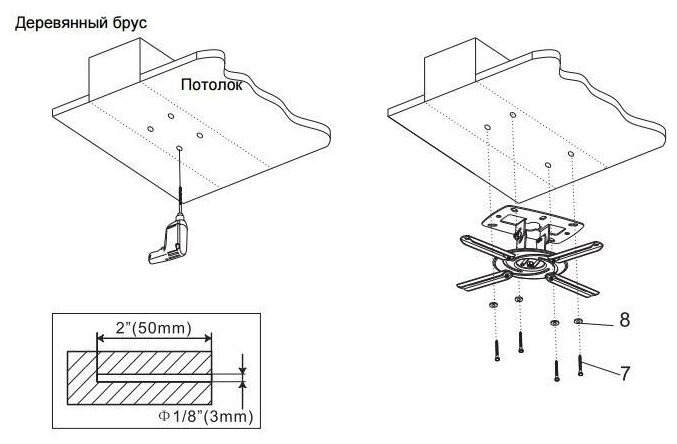 Деревянный брус

Потолок

2"(50mm)

Φ1/8"(3mm)

8

7