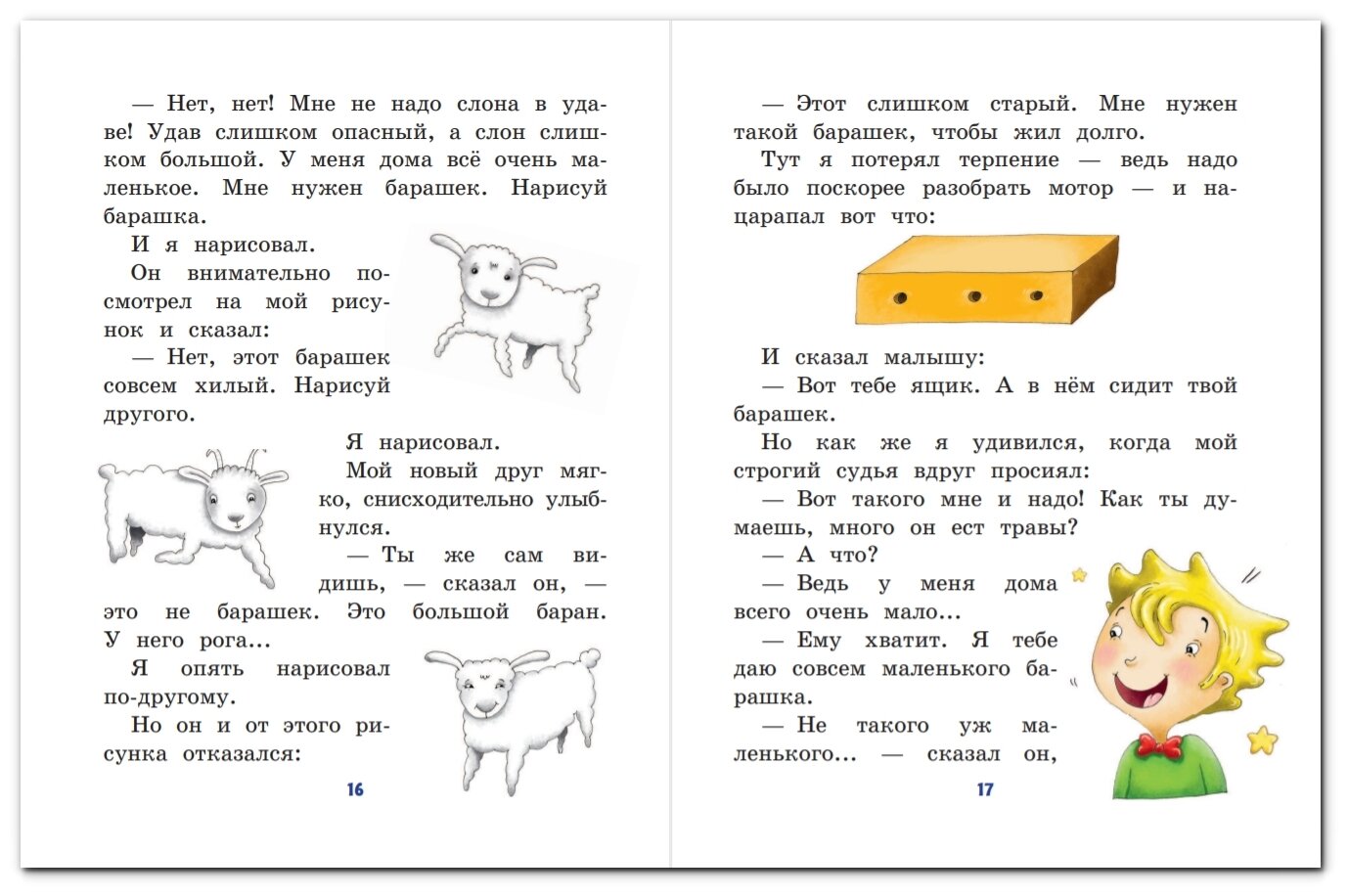 — Нет, нет! Мне не надо слона в удаве! Удав слишком опасный, а слон слишком большой. У меня дома всё очень маленькое. Мне нужен барашек. Нарисуй барашка.

И я нарисовал.

Он внимательно посмотрел на мой рисунок и сказал:

— Нет, этот барашек совсем хилый. Нарисуй другого.

Я нарисовал.

Мой новый друг мягко, снисходительно улыбнулся.

— Ты же сам видишь, — сказал он, — это не барашек. Это большой баран. У него рога...

Я опять нарисовал по-другому.

Но он и от этого рисунка отказался:

16

— Этот слишком старый. Мне нужен такой барашек, чтобы жил долго.

Тут я потерял терпение — ведь надо было поскорее разобрать мотор — и нацарапал вот что:

И сказал малышу:

— Вот тебе ящик. А в нём сидит твой барашек.

Но как же я удивился, когда мой строгий судья вдруг просиял:

— Вот такого мне и надо! Как ты думаешь, много он ест травы?

— А что?

— Ведь у меня дома всего очень мало...

— Ему хватит. Я тебе даю совсем маленького барашка.

— Не такого уж маленького... — сказал он,

17