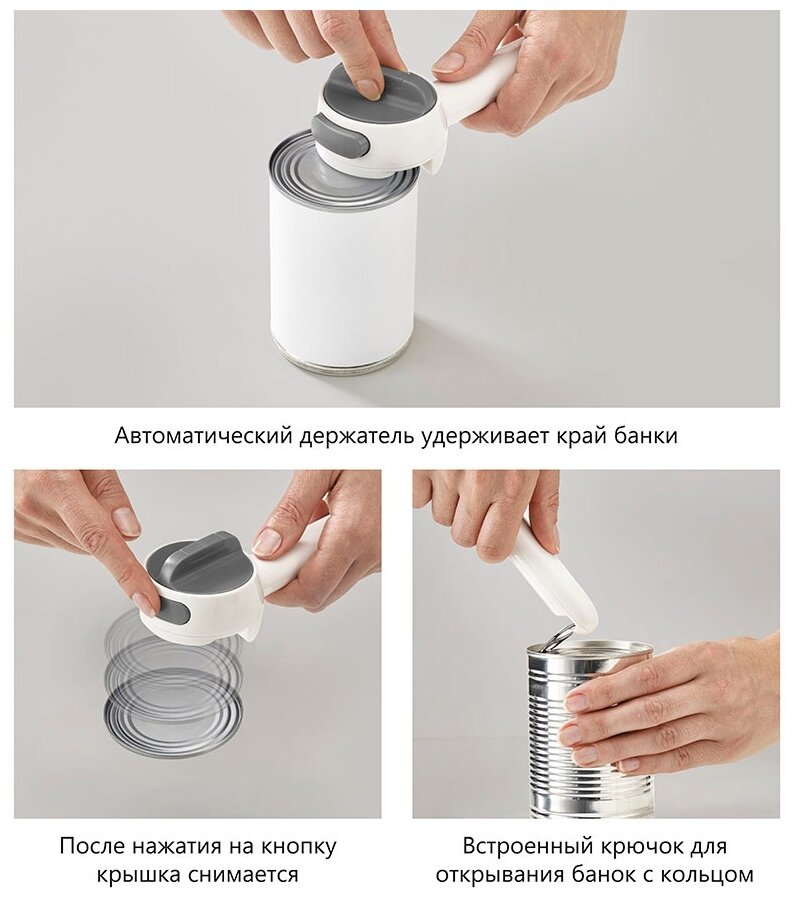 Автоматический держатель удерживает край банки

После нажатия на кнопку крышка снимается

Встроенный крючок для открывания банок с кольцом