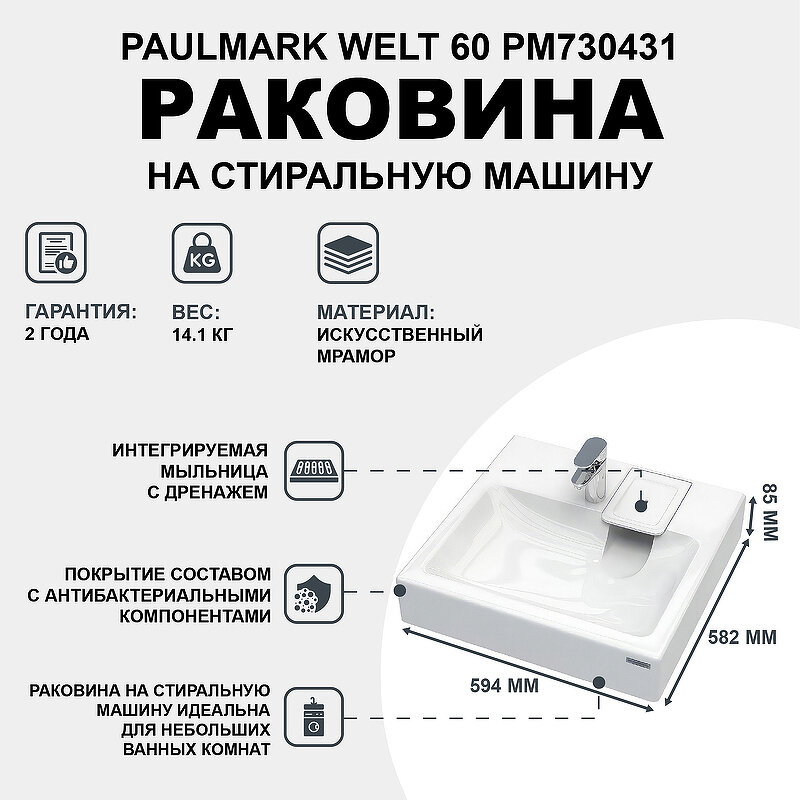 PAULMARK WELT 60 PM730431
РАКОВИНА
НА СТИРАЛЬНУЮ МАШИНУ

KG

ГАРАНТИЯ:
2 ГОДА

ВЕС:
14.1 КГ

МАТЕРИАЛ:
ИСКУССТВЕННЫЙ МРАМОР

ИНТЕГРИРУЕМАЯ МЫЛЬНИЦА С ДРЕНАЖЕМ

ПОКРЫТИЕ СОСТАВОМ С АНТИБАКТЕРИАЛЬНЫМИ КОМПОНЕНТАМИ

РАКОВИНА НА СТИРАЛЬНУЮ МАШИНУ ИДЕАЛЬНА ДЛЯ НЕБОЛЬШИХ ВАННЫХ КОМНАТ

85 ММ

582 ММ

594 ММ