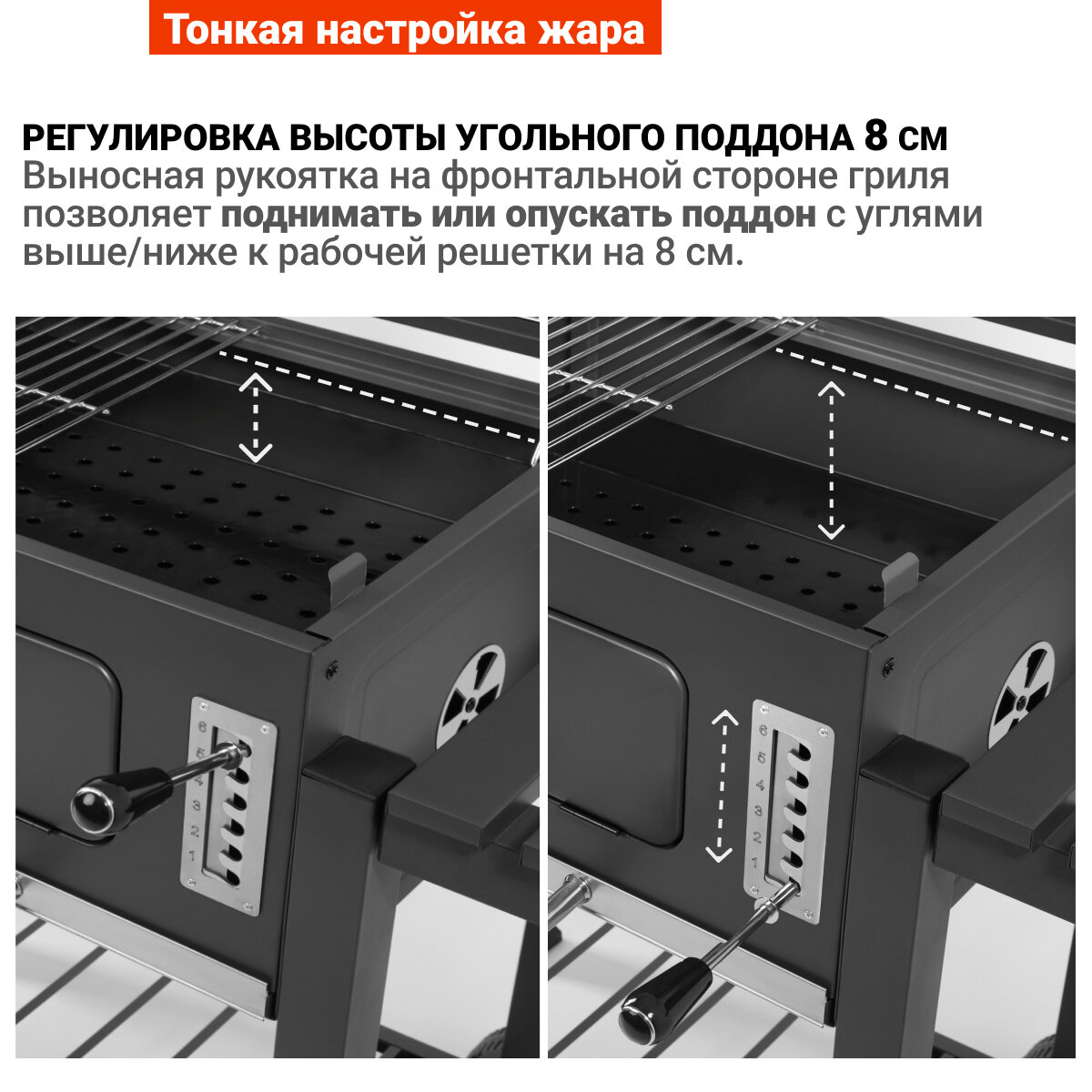 Тонкая настройка жара

РЕГУЛИРОВКА ВЫСОТЫ УГОЛЬНОГО ПОДДОНА 8 см
Выносная рукоятка на фронтальной стороне гриля позволяет поднимать или опускать поддон с углями выше/ниже к рабочей решетки на 8 см.

6
5
4
3
2
1

6
5
4
3
2
1