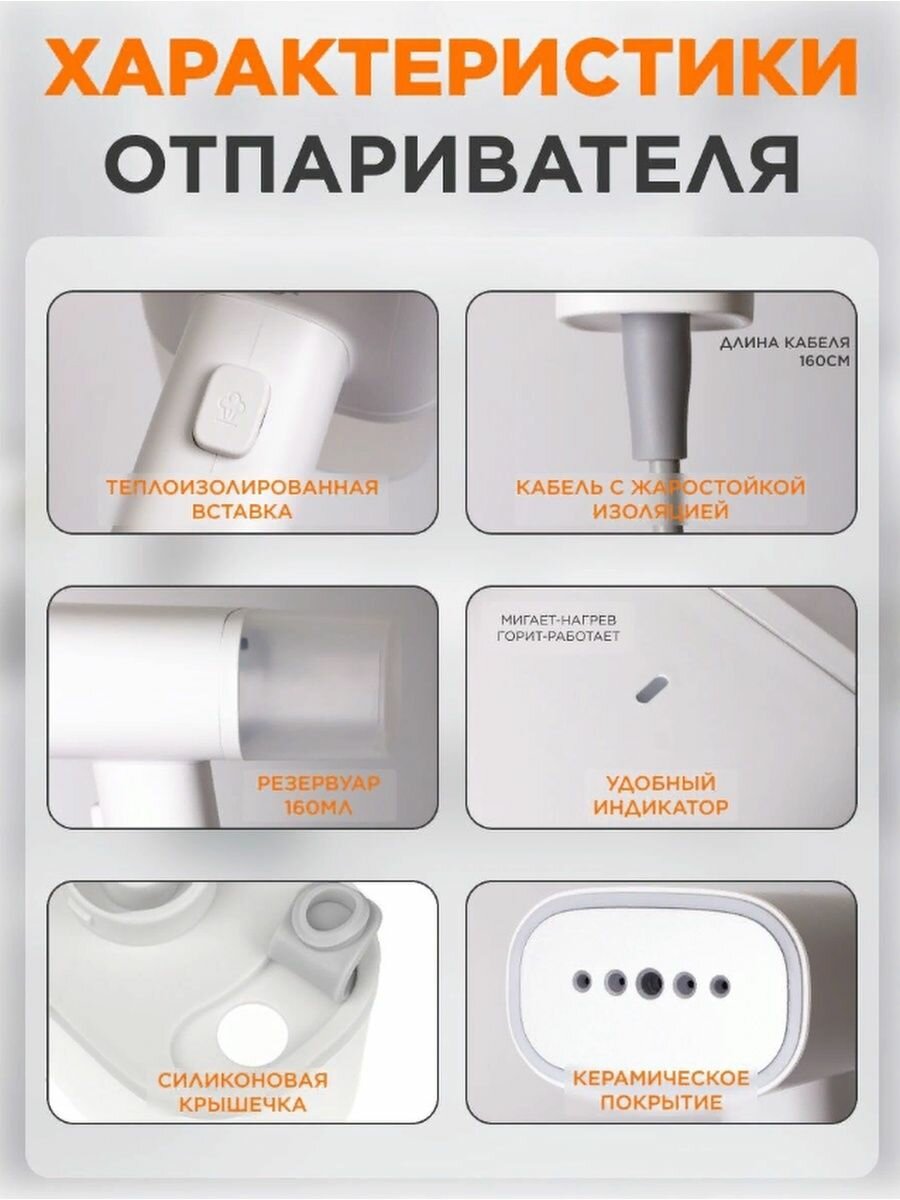 ХАРАКТЕРИСТИКИ ОТПАРИВАТЕЛЯ

ТЕПЛОИЗОЛИРОВАННАЯ ВСТАВКА

ДЛИНА КАБЕЛЯ 160СМ

КАБЕЛЬ С ЖАРОСТОЙКОЙ ИЗОЛЯЦИЕЙ

РЕЗЕРВУАР 160МЛ

МИГАЕТ-НАГРЕВ ГОРИТ-РАБОТАЕТ

УДОБНЫЙ ИНДИКАТОР

СИЛИКОНОВАЯ КРЫШЕЧКА

КЕРАМИЧЕСКОЕ ПОКРЫТИЕ