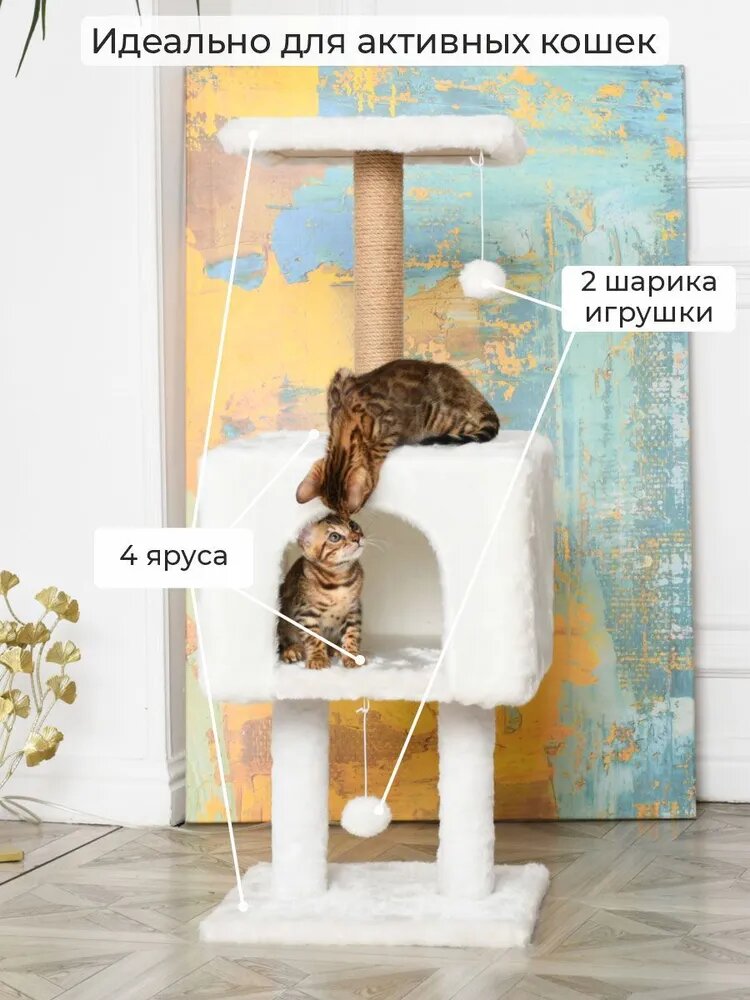 Идеально для активных кошек

2 шарика игрушки

4 яруса