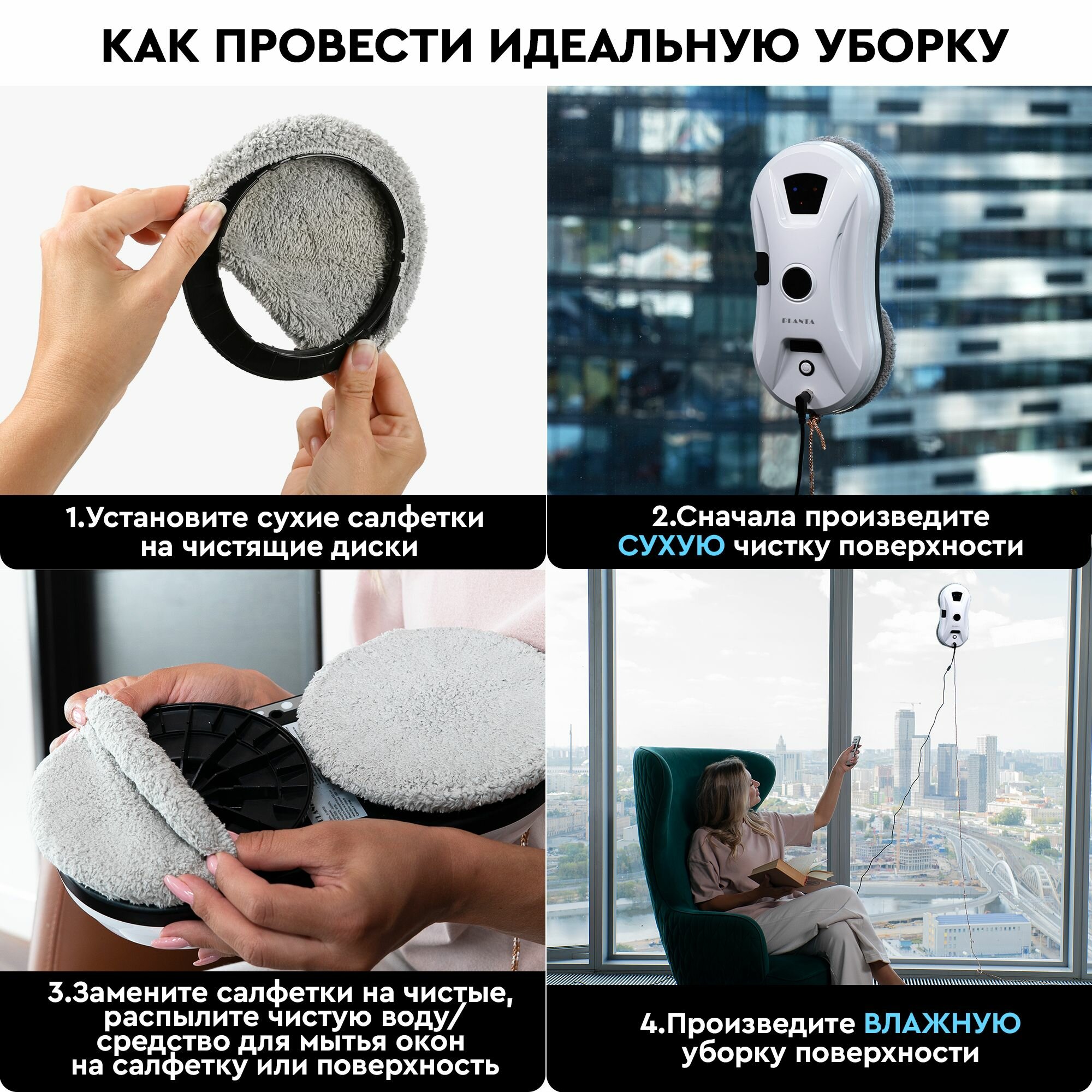 КАК ПРОВЕСТИ ИДЕАЛЬНУЮ УБОРКУ

PLANTA

1.Установите сухие салфетки на чистящие диски

2.Сначала произведите СУХУЮ чистку поверхности

3.Замените салфетки на чистые, распылите чистую воду/ средство для мытья окон на салфетку или поверхность

4.Произведите ВЛАЖНУЮ уборку поверхности