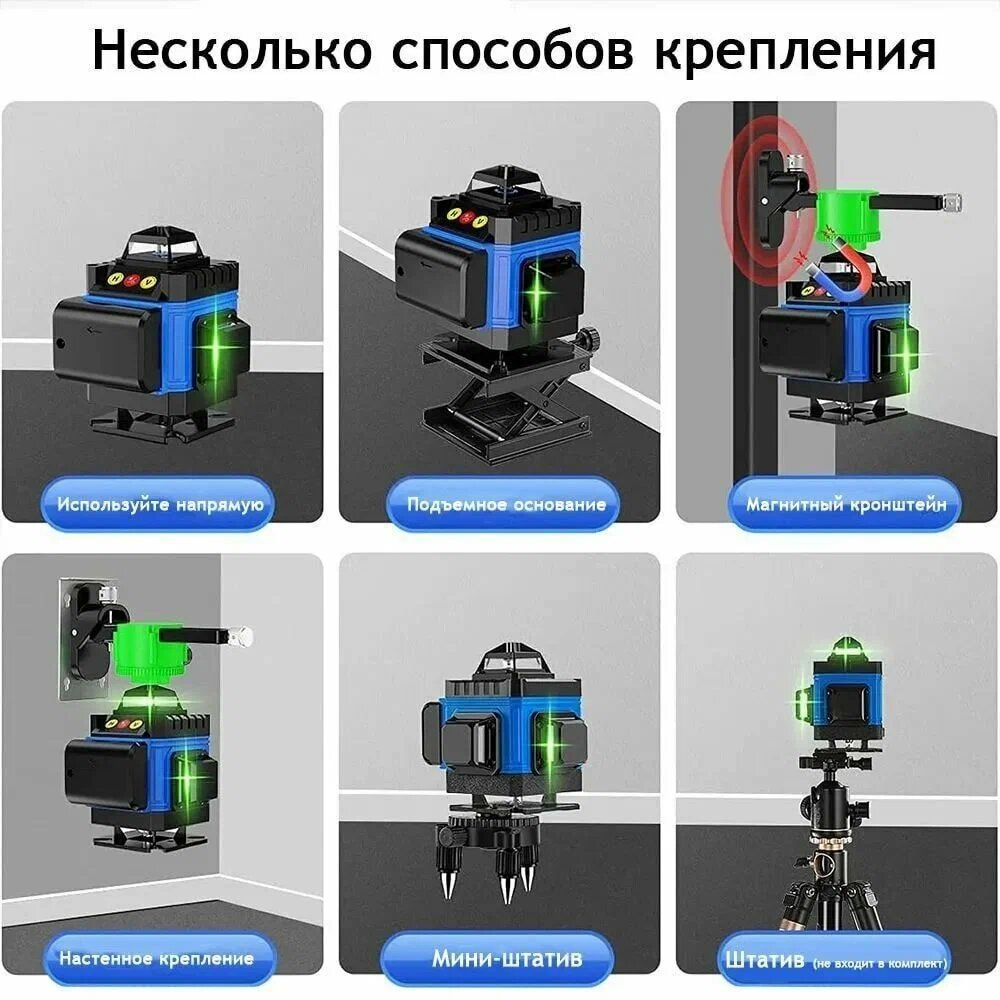 Несколько способов крепления

Используйте напрямую

Подъемное основание

Магнитный кронштейн

Настенное крепление

Мини-штатив

Штатив (не входит в комплект)