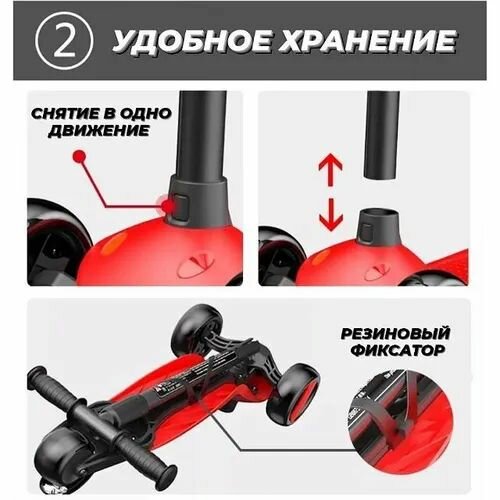 2 УДОБНОЕ ХРАНЕНИЕ

СНЯТИЕ В ОДНО ДВИЖЕНИЕ

РЕЗИНОВЫЙ ФИКСАТОР