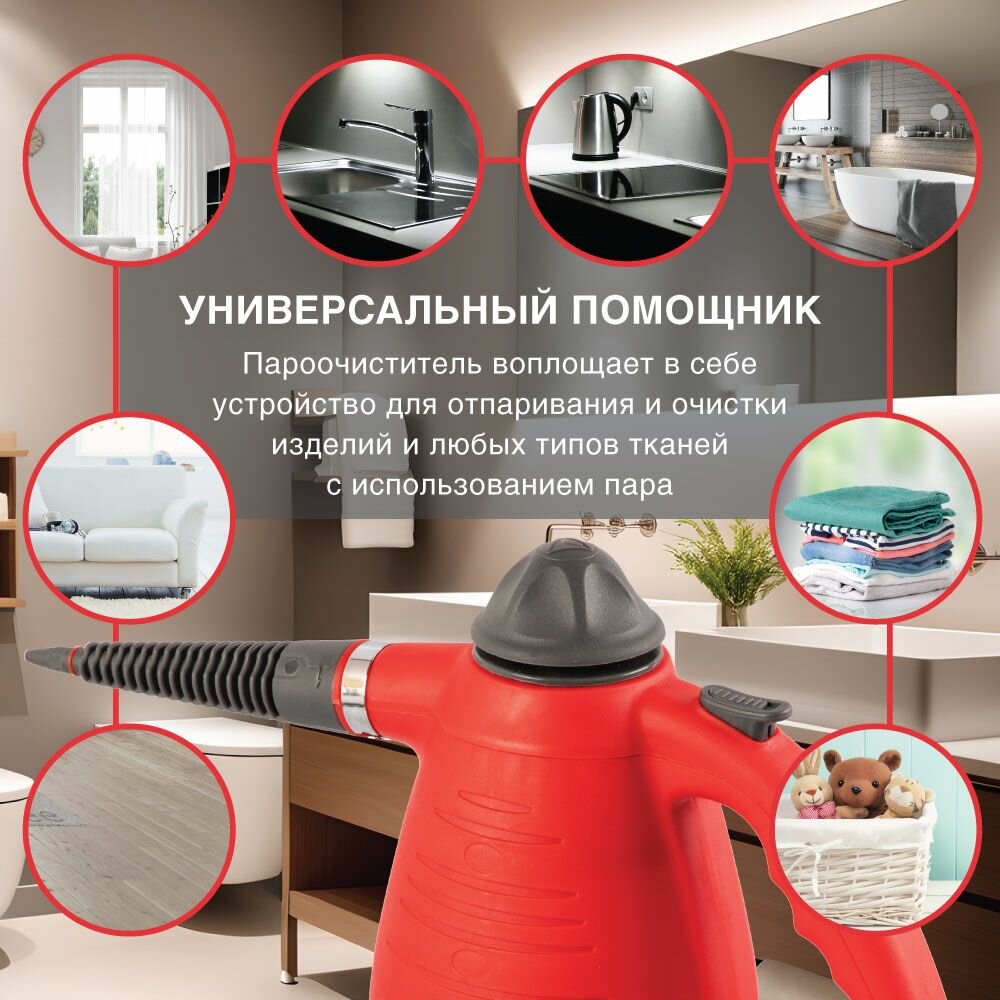 УНИВЕРСАЛЬНЫЙ ПОМОЩНИК

Пароочиститель воплощает в себе устройство для отпаривания и очистки изделий и любых типов тканей с использованием пара