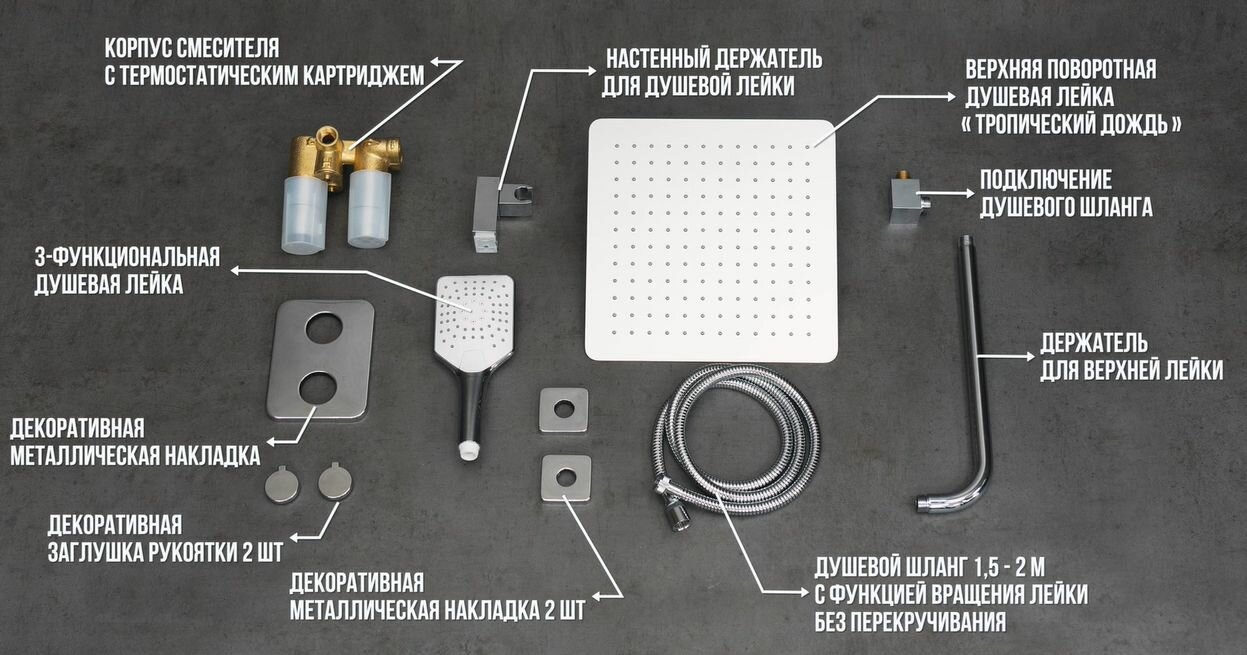 КОРПУС СМЕСИТЕЛЯ
С ТЕРМОСТАТИЧЕСКИМ КАРТРИДЖЕМ

НАСТЕННЫЙ ДЕРЖАТЕЛЬ
ДЛЯ ДУШЕВОЙ ЛЕЙКИ

ВЕРХНЯЯ ПОВОРОТНАЯ
ДУШЕВАЯ ЛЕЙКА
« ТРОПИЧЕСКИЙ ДОЖДЬ »

ПОДКЛЮЧЕНИЕ
ДУШЕВОГО ШЛАНГА

3-ФУНКЦИОНАЛЬНАЯ
ДУШЕВАЯ ЛЕЙКА

ДЕРЖАТЕЛЬ
ДЛЯ ВЕРХНЕЙ ЛЕЙКИ

ДЕКОРАТИВНАЯ
МЕТАЛЛИЧЕСКАЯ НАКЛАДКА

ДЕКОРАТИВНАЯ
ЗАГЛУШКА РУКОЯТКИ 2 ШТ

ДЕКОРАТИВНАЯ
МЕТАЛЛИЧЕСКАЯ НАКЛАДКА 2 ШТ

ДУШЕВОЙ ШЛАНГ 1,5 - 2 М
С ФУНКЦИЕЙ ВРАЩЕНИЯ ЛЕЙКИ
БЕЗ ПЕРЕКРУЧИВАНИЯ