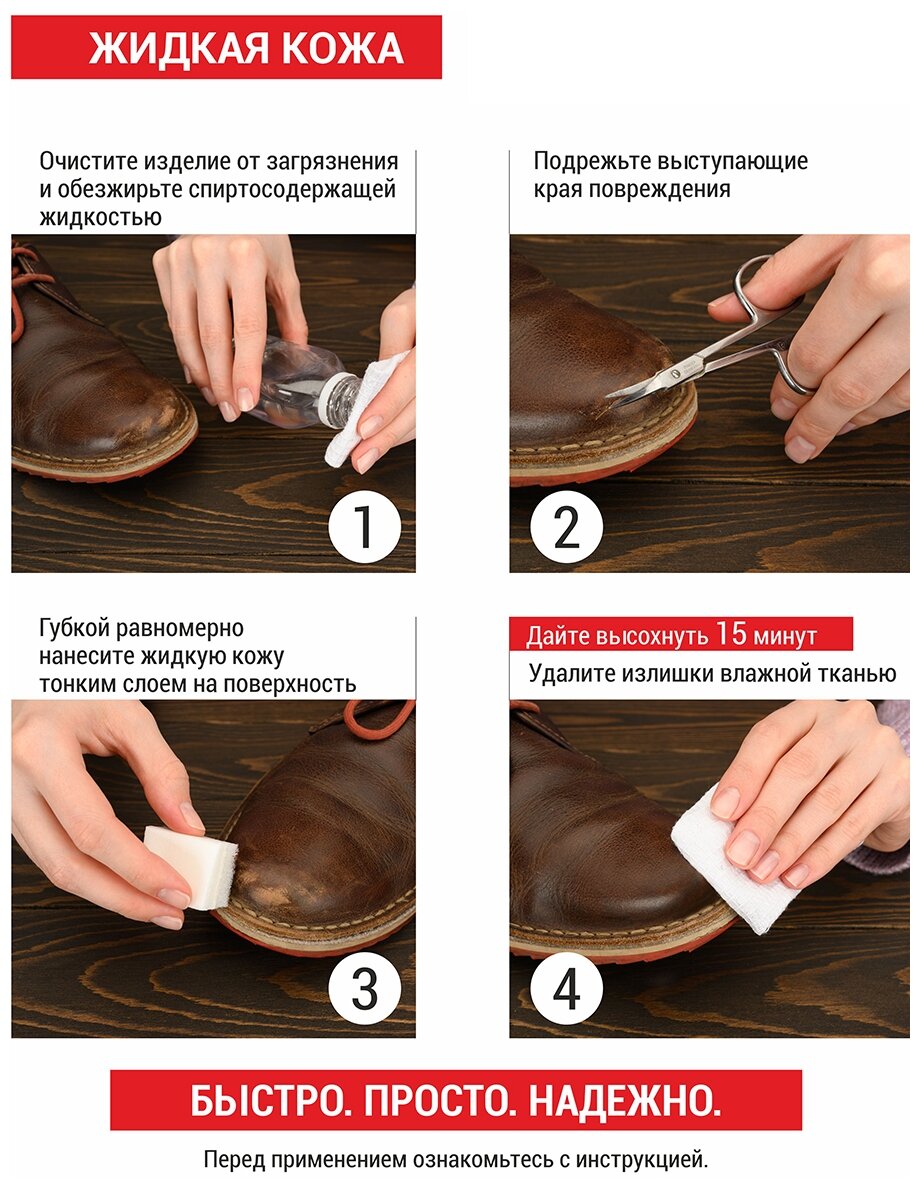 ЖИДКАЯ КОЖА

Очистите изделие от загрязнения и обезжирьте спиртосодержащей жидкостью

1

Подрежьте выступающие края повреждения

2

Губкой равномерно нанесите жидкую кожу тонким слоем на поверхность

3

Дайте высохнуть 15 минут

Удалите излишки влажной тканью

4

БЫСТРО. ПРОСТО. НАДЕЖНО.

Перед применением ознакомьтесь с инструкцией.