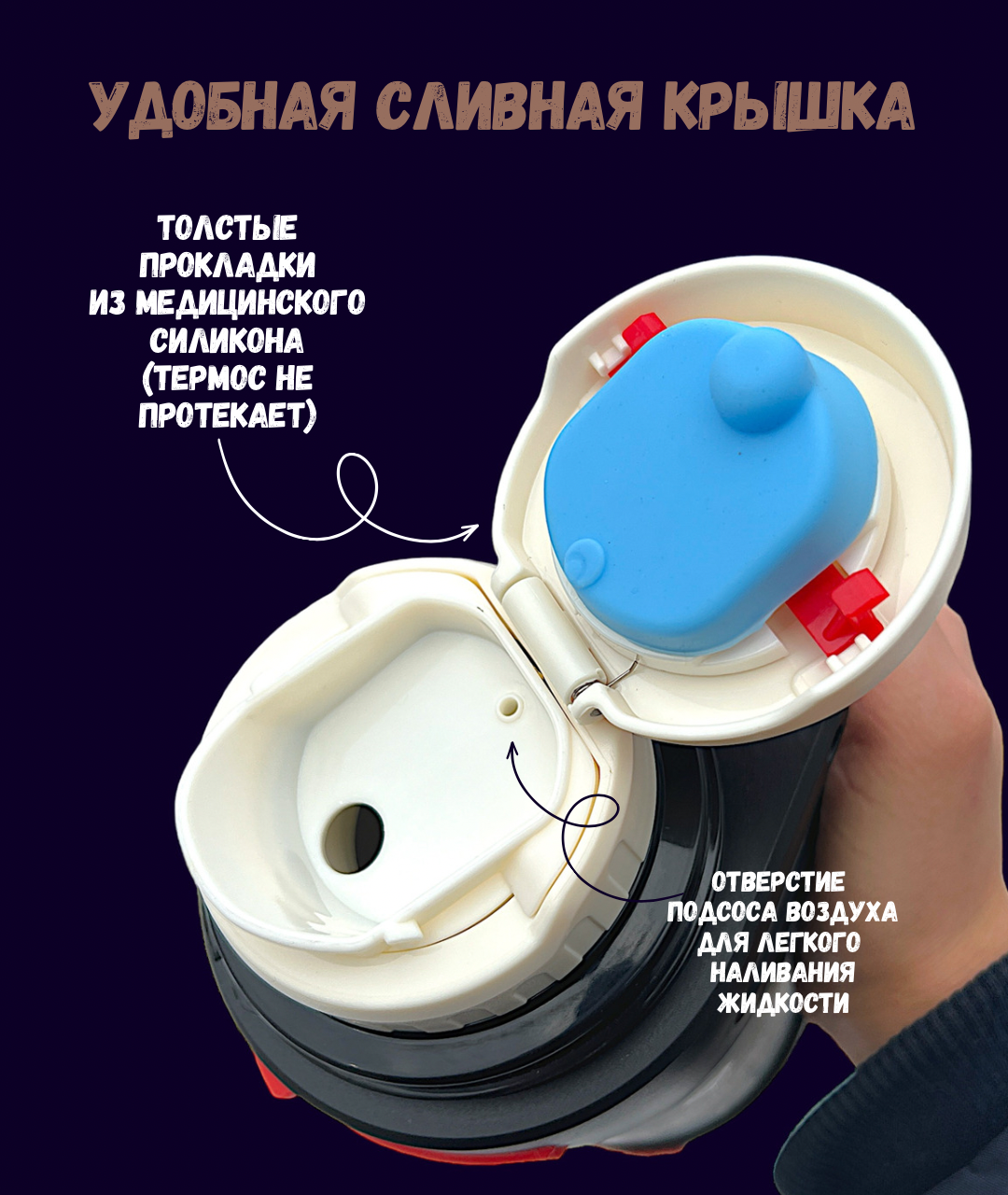 УДОБНАЯ СЛИВНАЯ КРЫШКА

ТОЛСТЫЕ ПРОКЛАДКИ ИЗ МЕДИЦИНСКОГО СИЛИКОНА (ТЕРМОС НЕ ПРОТЕКАЕТ)

ОТВЕРСТИЕ ПОДСОСА ВОЗДУХА ДЛЯ ЛЕГКОГО НАЛИВАНИЯ ЖИДКОСТИ