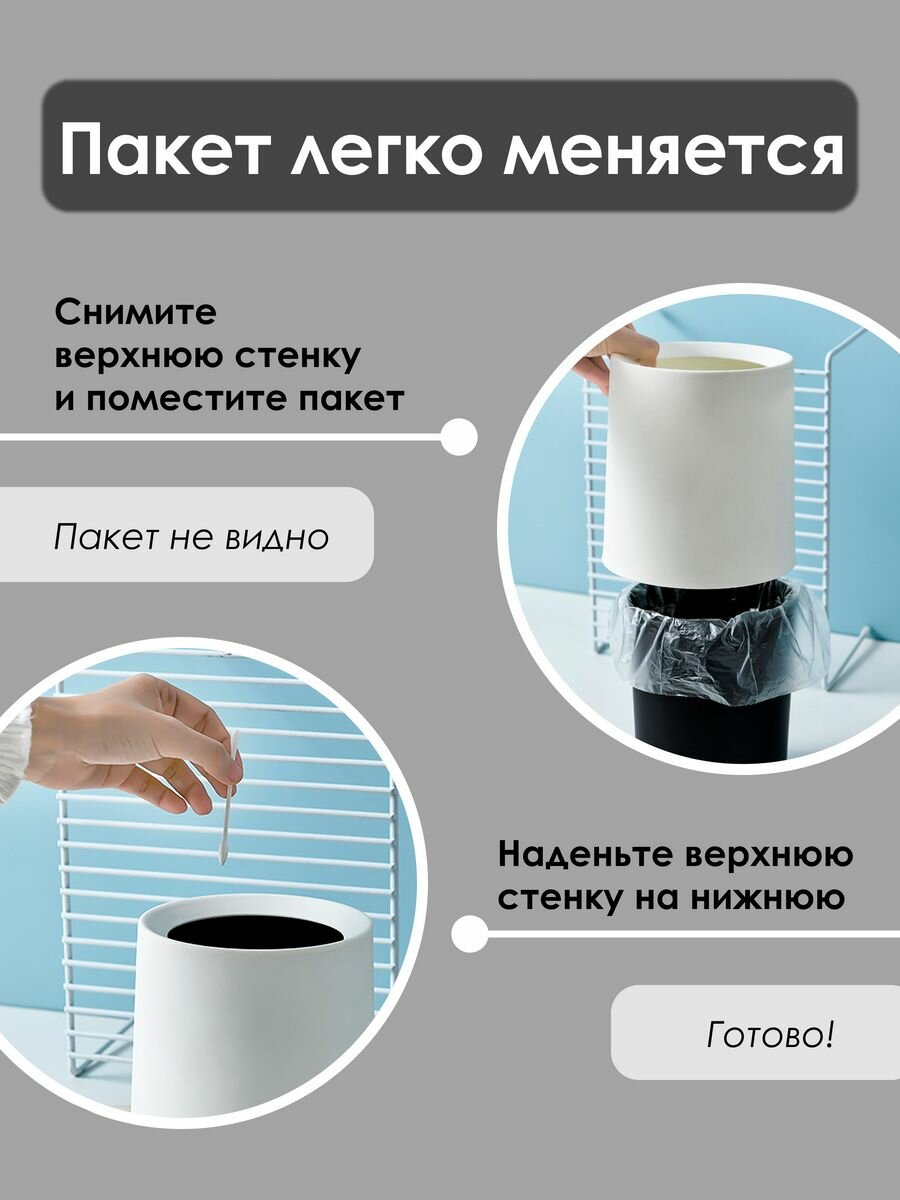 Пакет легко меняется

Снимите верхнюю стенку и поместите пакет

Пакет не видно

Наденьте верхнюю стенку на нижнюю

Готово!