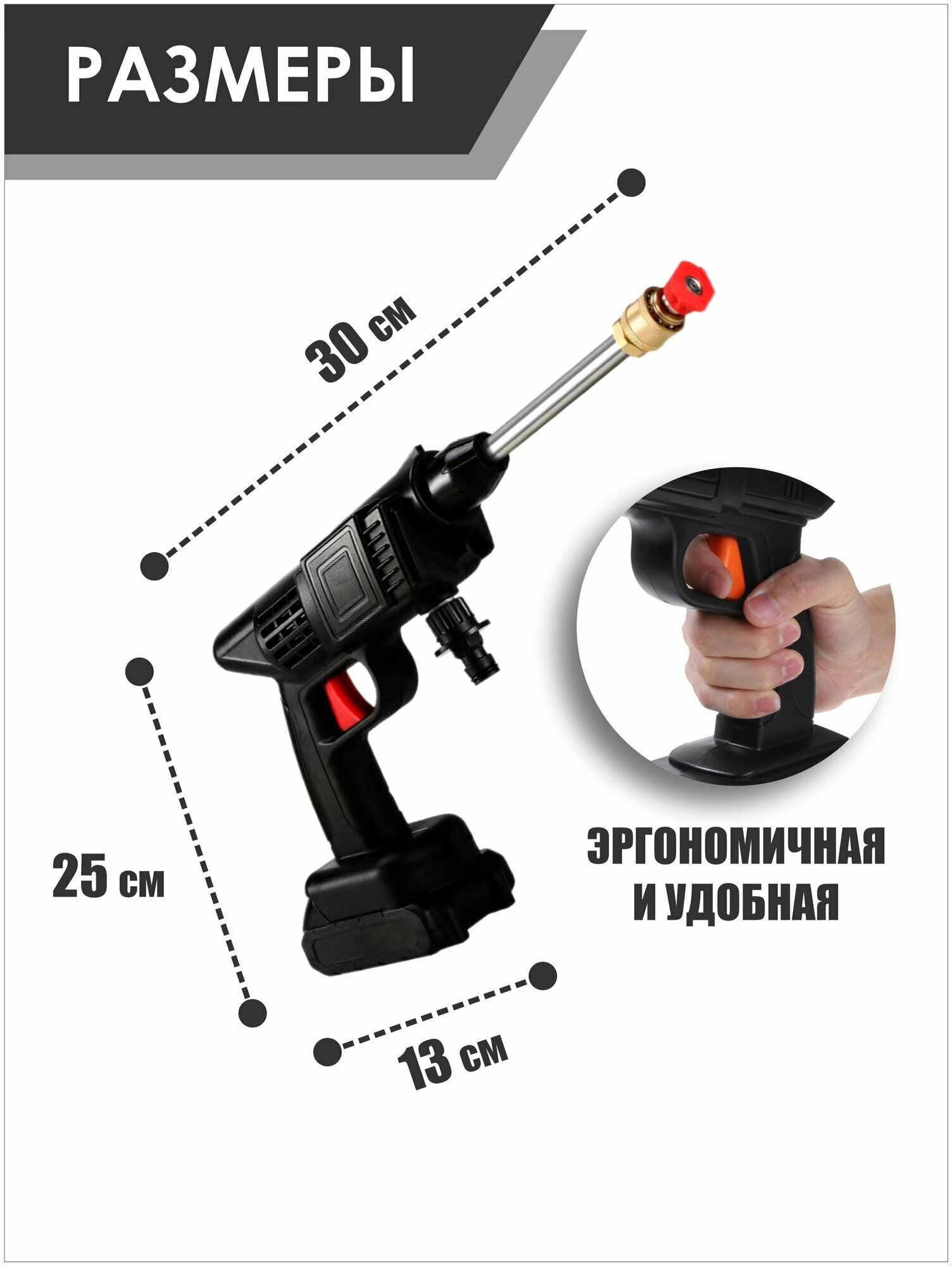 РАЗМЕРЫ

30 см

25 см

13 см

ЭРГОНОМИЧНАЯ И УДОБНАЯ