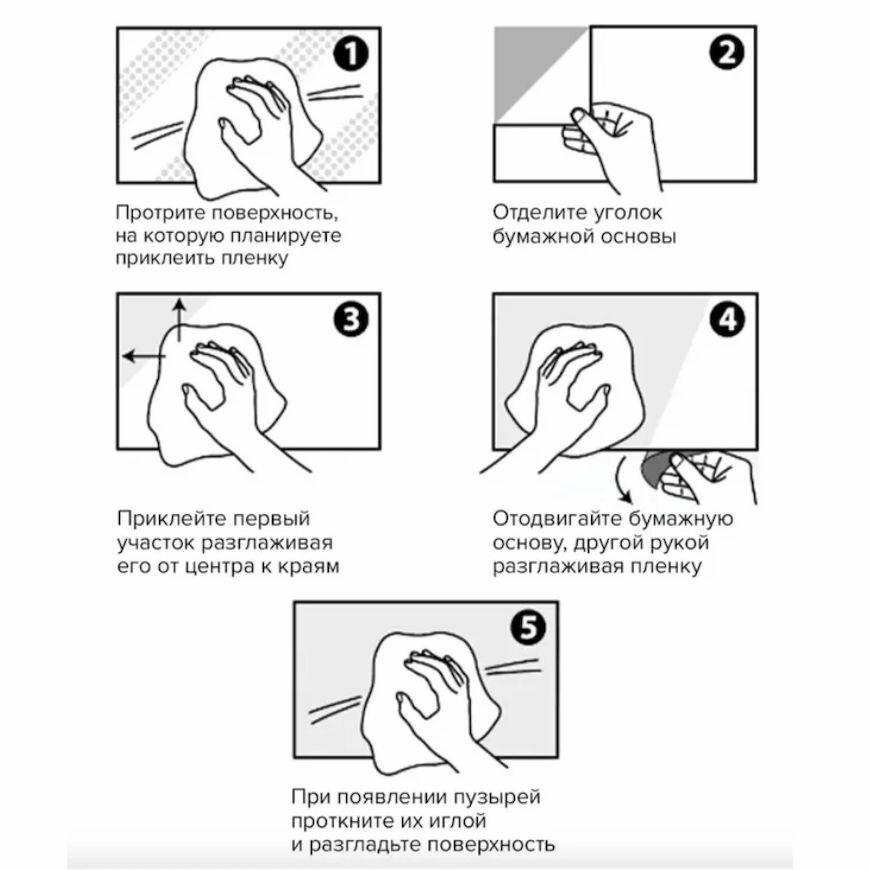 1

Протрите поверхность, на которую планируете приклеить пленку

2

Отделите уголок бумажной основы

3

Приклейте первый участок разглаживая его от центра к краям

4

Отодвигайте бумажную основу, другой рукой разглаживая пленку

5

При появлении пузырей проткните их иглой и разгладьте поверхность