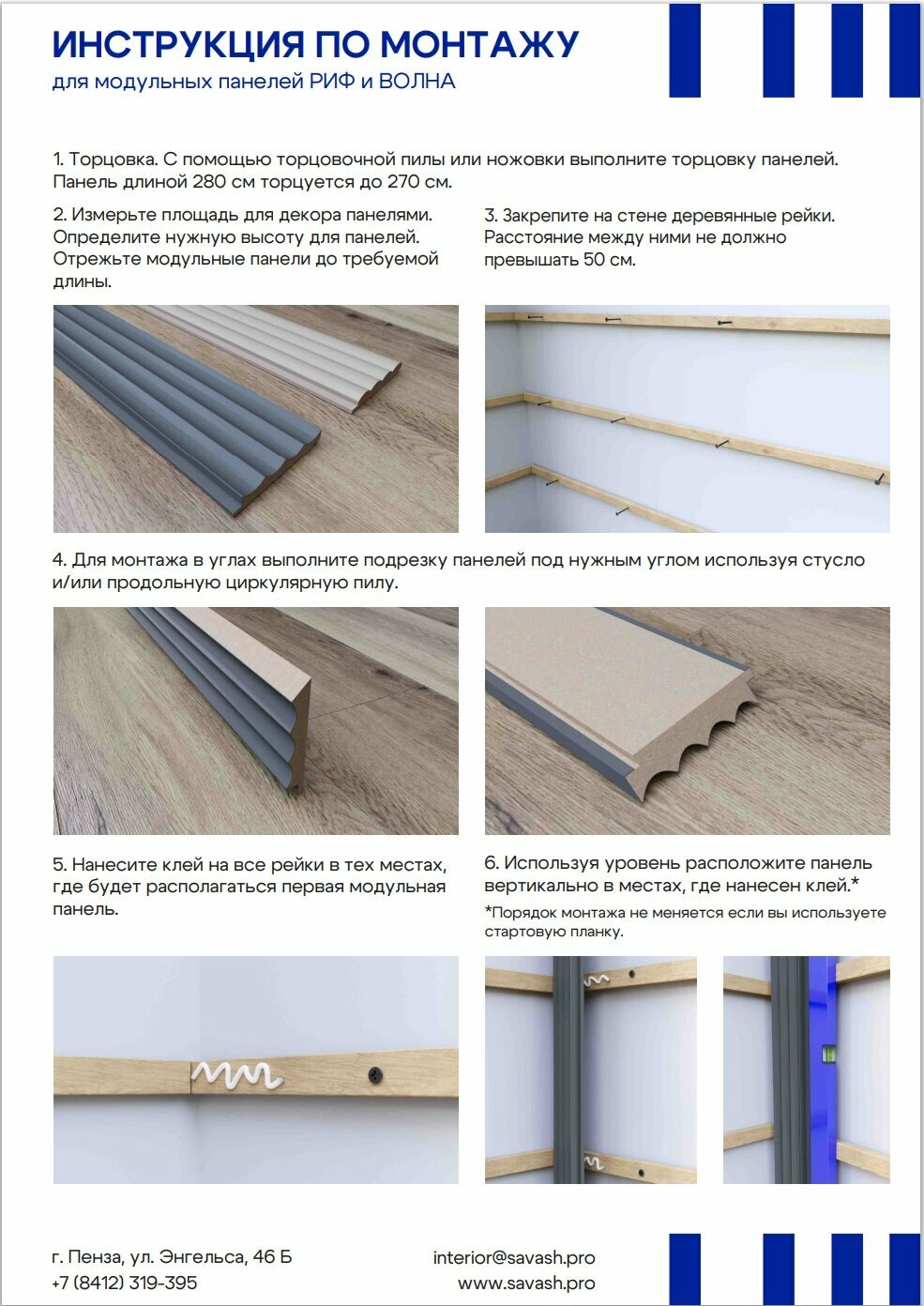 ИНСТРУКЦИЯ ПО МОНТАЖУ
для модульных панелей РИФ и ВОЛНА

1. Торцовка. С помощью торцовочной пилы или ножовки выполните торцовку панелей. Панель длиной 280 см торцуется до 270 см.

2. Измерьте площадь для декора панелями. Определите нужную высоту для панелей. Отрежьте модульные панели до требуемой длины.

3. Закрепите на стене деревянные рейки. Расстояние между ними не должно превышать 50 см.

4. Для монтажа в углах выполните подрезку панелей под нужным углом используя стусло и/или продольную циркулярную пилу.

5. Нанесите клей на все рейки в тех местах, где будет располагаться первая модульная панель.

6. Используя уровень расположите панель вертикально в местах, где нанесен клей.*

*Порядок монтажа не меняется если вы используете стартовую планку.

г. Пенза, ул. Энгельса, 46 Б
+7 (8412) 319-395

interior@savash.pro
www.savash.pro