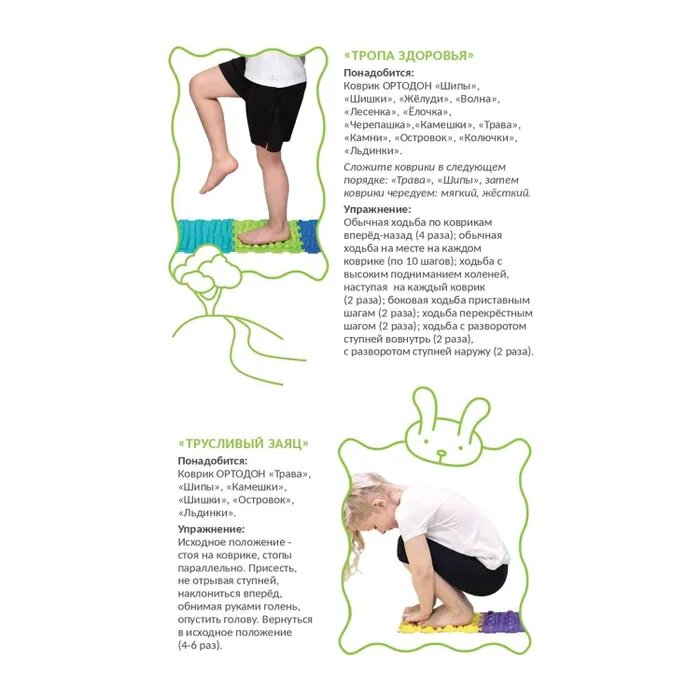 «ТРОПА ЗДОРОВЬЯ»

Понадобится:
Коврик ОРТОДОН «Шипы», «Шишки», «Жёлуди», «Волна», «Лесенка», «Ёлочка», «Черепашка»,«Камешки», «Трава», «Камни», «Островок», «Колючки», «Льдинки».

Сложите коврики в следующем порядке: «Трава», «Шипы», затем коврики чередуем: мягкий, жёсткий.

Упражнение:
Обычная ходьба по коврикам вперёд-назад (4 раза); обычная ходьба на месте на каждом коврике (по 10 шагов); ходьба с высоким подниманием коленей, наступая на каждый коврик (2 раза); боковая ходьба приставным шагам (2 раза); ходьба перекрёстным шагом (2 раза); ходьба с разворотом ступней вовнутрь (2 раза), с разворотом ступней наружу (2 раза).

«ТРУСЛИВЫЙ ЗАЯЦ»

Понадобится:
Коврик ОРТОДОН «Трава», «Шипы», «Камешки», «Шишки», «Островок», «Льдинки».

Упражнение:
Исходное положение - стоя на коврике, стопы параллельно. Присесть, не отрывая ступней, наклониться вперёд, обнимая руками голень, опустить голову. Вернуться в исходное положение (4-6 раз).