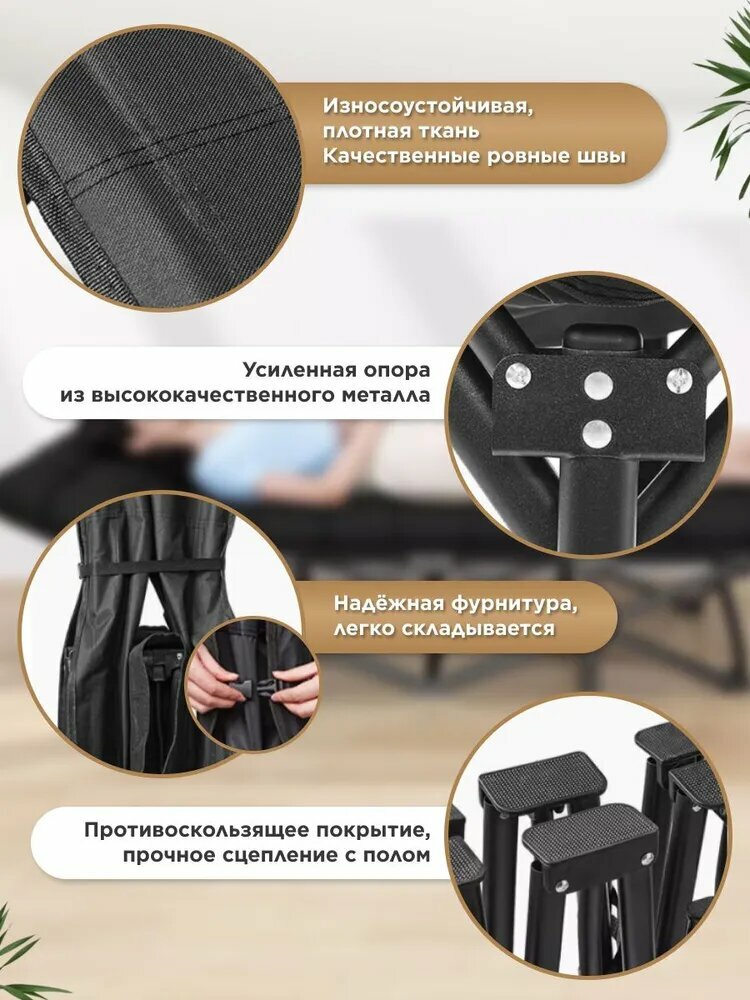 Износоустойчивая, плотная ткань
Качественные ровные швы

Усиленная опора из высококачественного металла

Надёжная фурнитура, легко складывается

Противоскользящее покрытие, прочное сцепление с полом