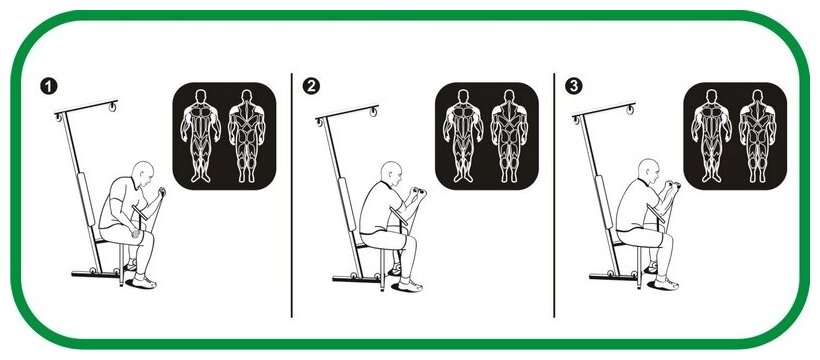 1

2

3